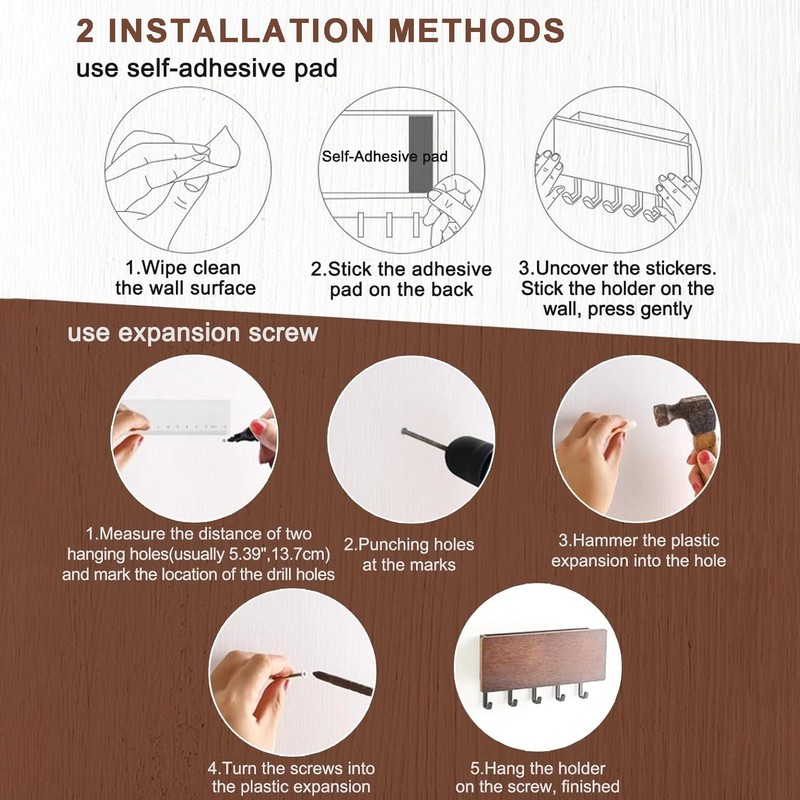 2 INSTALLATION METHODS

use self-adhesive pad

Self-Adhesive pad

1.Wipe clean the wall surface

2.Stick the adhesive pad on the back

3.Uncover the stickers. Stick the holder on the wall, press gently

use expansion screw

1.Measure the distance of two hanging holes(usually 5.39",13.7cm) and mark the location of the drill holes

2.Punching holes at the marks

3.Hammer the plastic expansion into the hole

4.Turn the screws into the plastic expansion

5.Hang the holder on the screw, finished