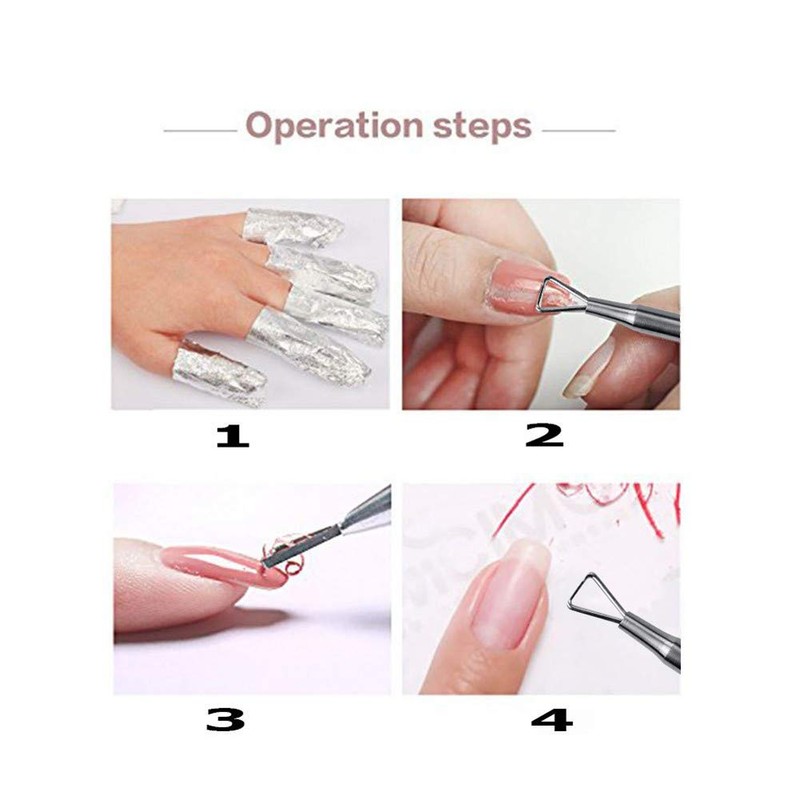 Operation steps

1

2

3

4