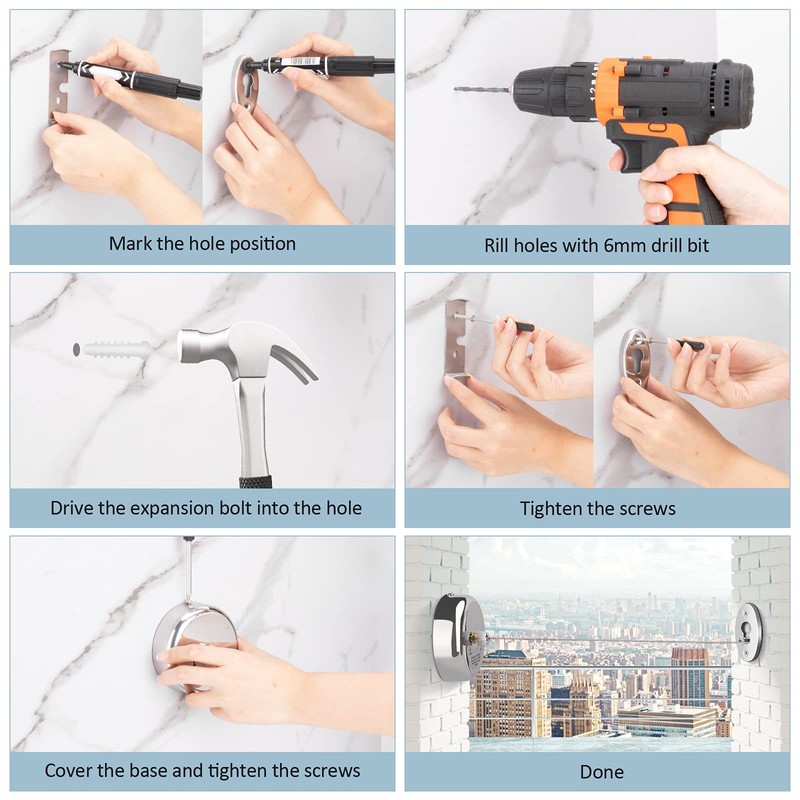 Mark the hole position

Rill holes with 6mm drill bit

Drive the expansion bolt into the hole

Tighten the screws

Cover the base and tighten the screws

Done