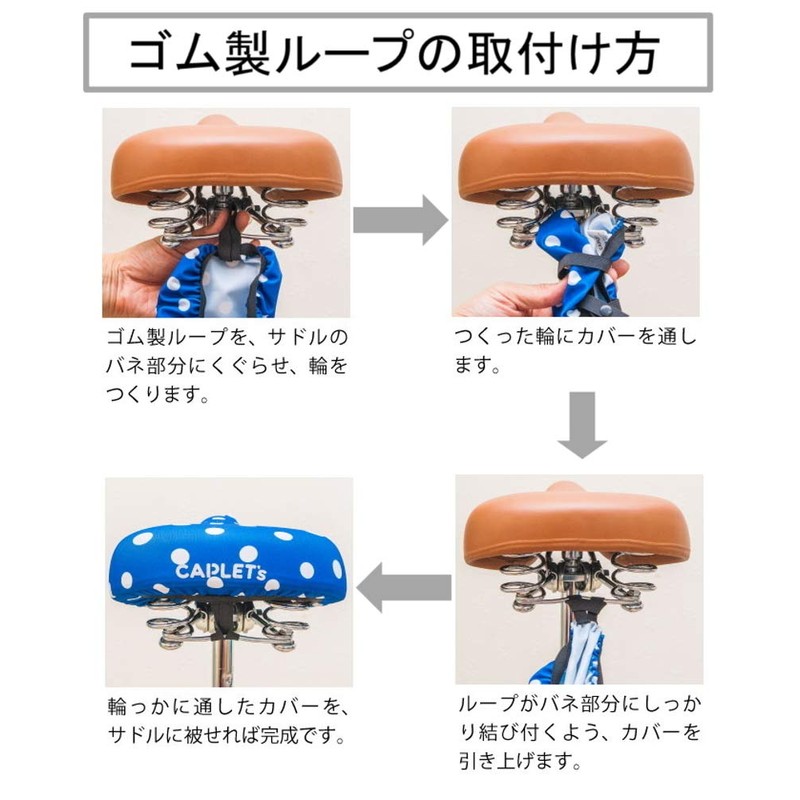 ゴム製ループの取付け方

ゴム製ループを、サドルのバネ部分にくぐらせ、輪をつくります。

つくった輪にカバーを通します。

ループがバネ部分にしっかり結び付くよう、カバーを引き上げます。

CAPLET's

輪っかに通したカバーを、サドルに被せれば完成です。