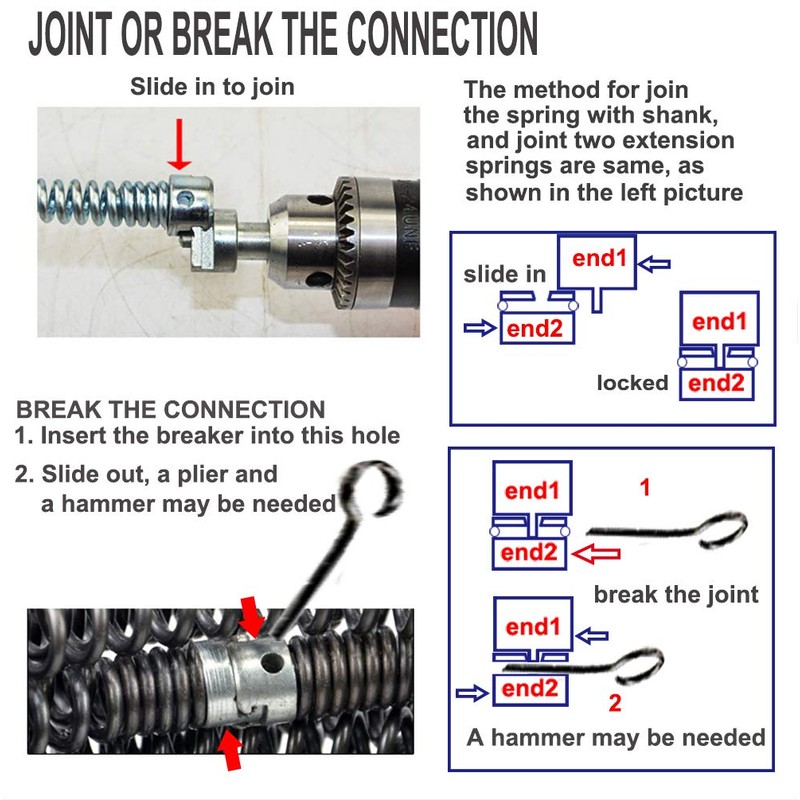 JOINT OR BREAK THE CONNECTION

Slide in to join

The method for join the spring with shank, and joint two extension springs are same, as shown in the left picture

slide in
end1
end2
end1
locked
end2

BREAK THE CONNECTION
1. Insert the breaker into this hole
2. Slide out, a plier and a hammer may be needed

end1
1
end2
break the joint
end1
end2
2
A hammer may be needed