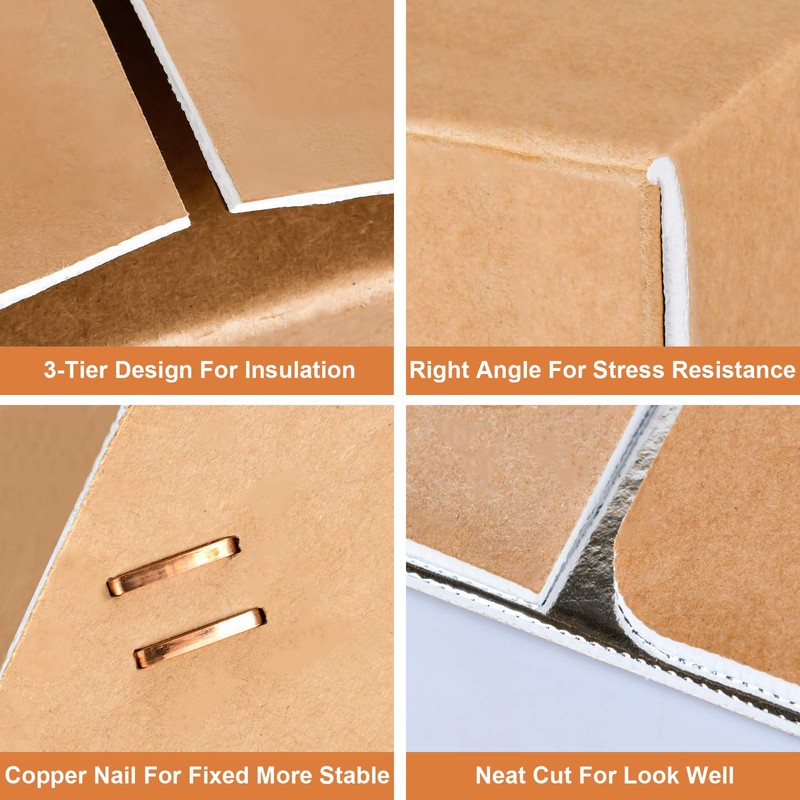 3-Tier Design For Insulation

Right Angle For Stress Resistance

Copper Nail For Fixed More Stable

Neat Cut For Look Well