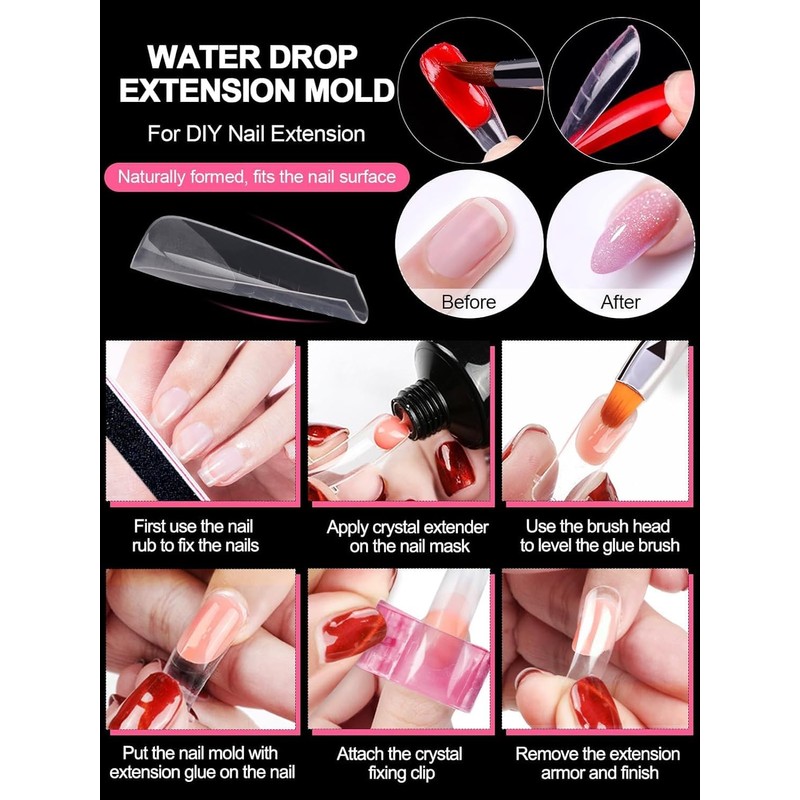 WATER DROP EXTENSION MOLD

For DIY Nail Extension

Naturally formed, fits the nail surface

Before

After

First use the nail rub to fix the nails

Apply crystal extender on the nail mask

Use the brush head to level the glue brush

Put the nail mold with extension glue on the nail

Attach the crystal fixing clip

Remove the extension armor and finish