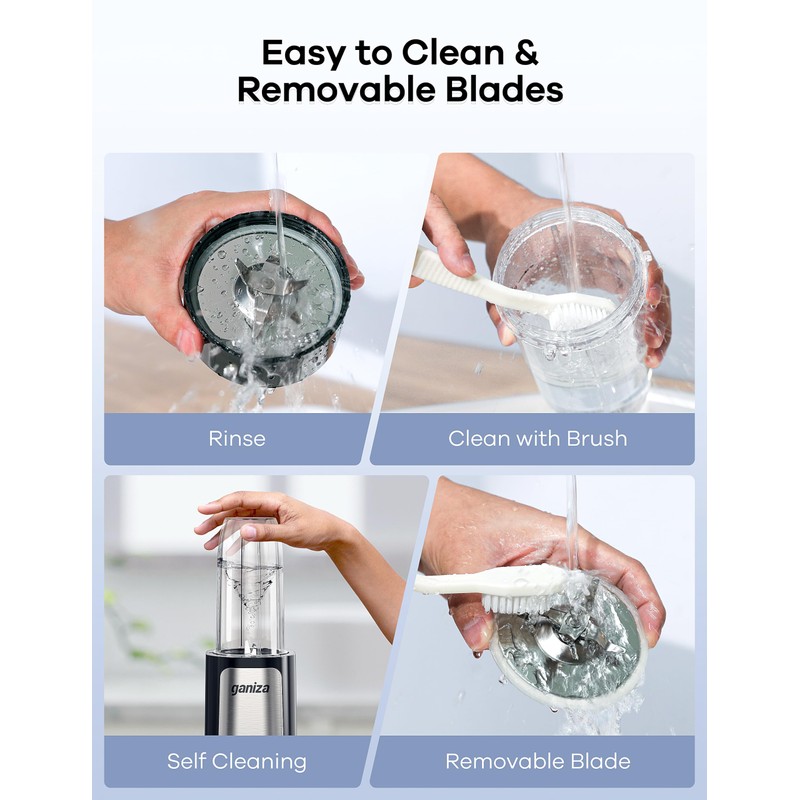 Easy to Clean & Removable Blades

Rinse

Clean with Brush

ganiza

Self Cleaning

Removable Blade