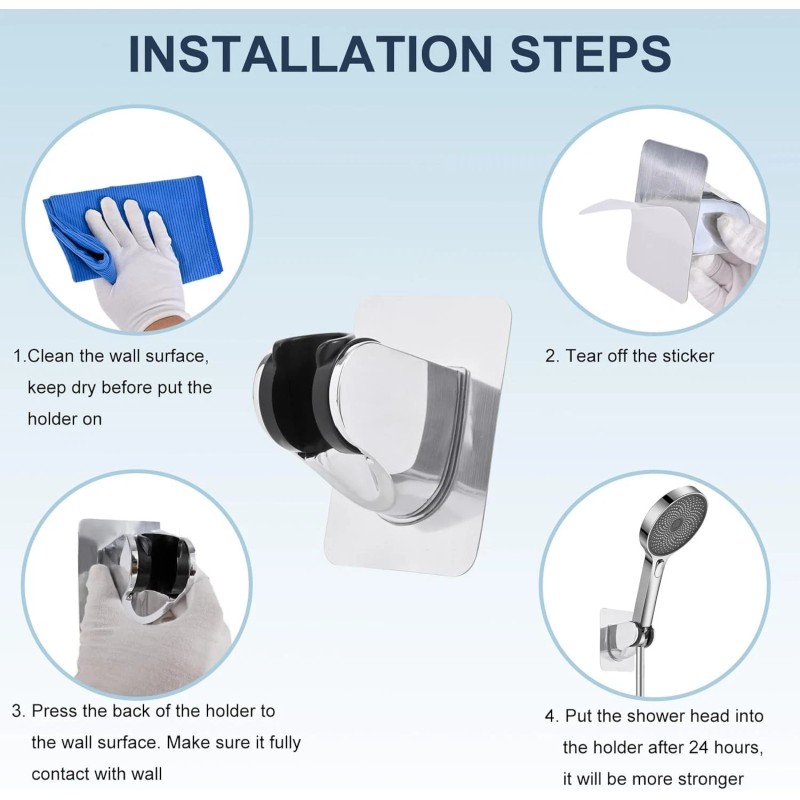 INSTALLATION STEPS

1.Clean the wall surface, keep dry before put the holder on

2. Tear off the sticker

3. Press the back of the holder to the wall surface. Make sure it fully contact with wall

4. Put the shower head into the holder after 24 hours, it will be more stronger