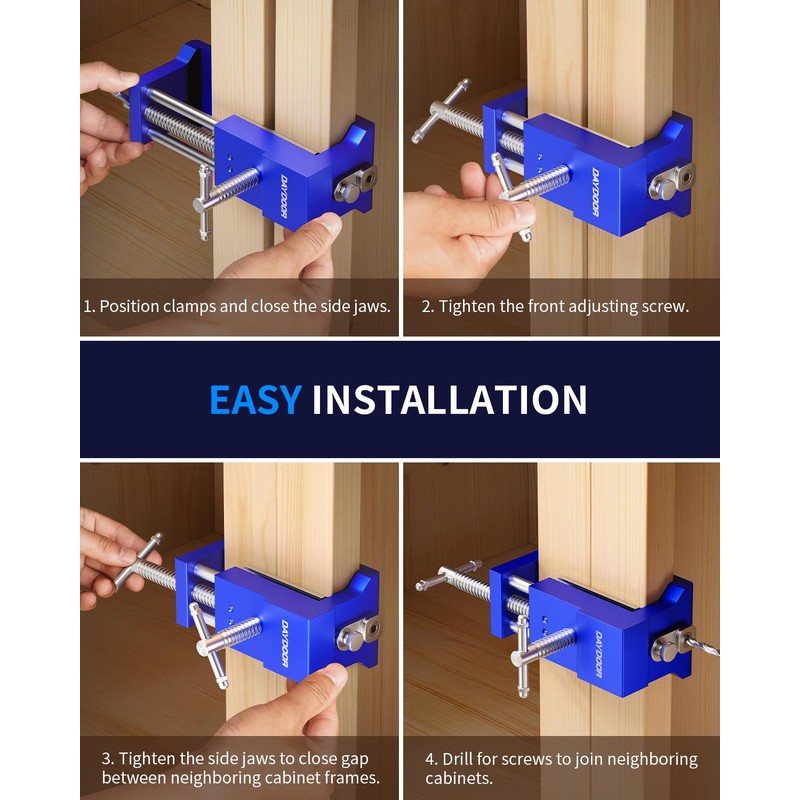 DAYDOOR

1. Position clamps and close the side jaws.

DAYDOOR

2. Tighten the front adjusting screw.

EASY INSTALLATION

DAYDOOR

3. Tighten the side jaws to close gap between neighboring cabinet frames.

DAYDOOR

4. Drill for screws to join neighboring cabinets.