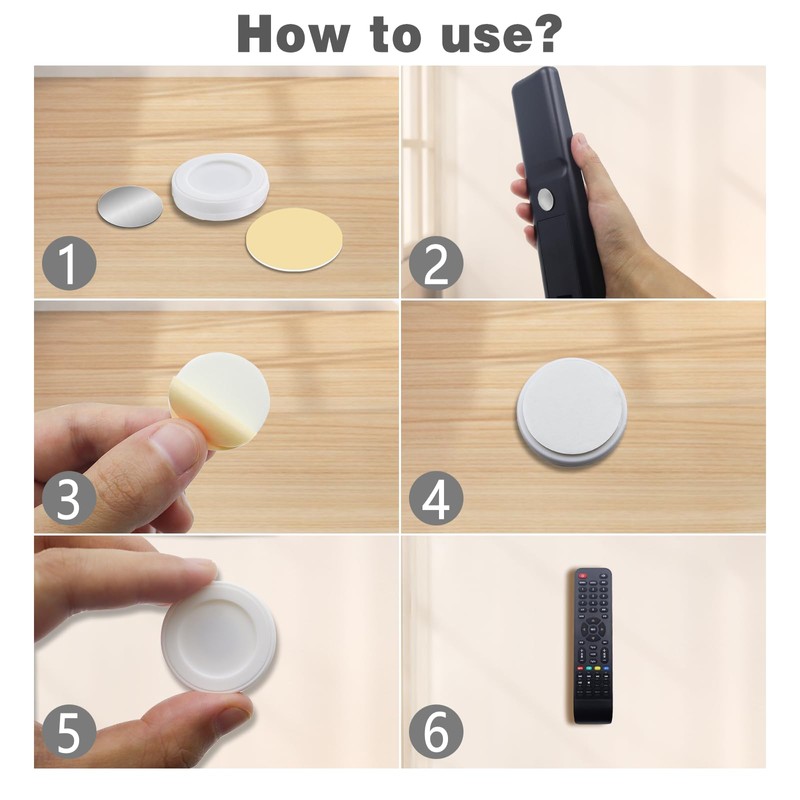 How to use?

1

2

3

4

5

6