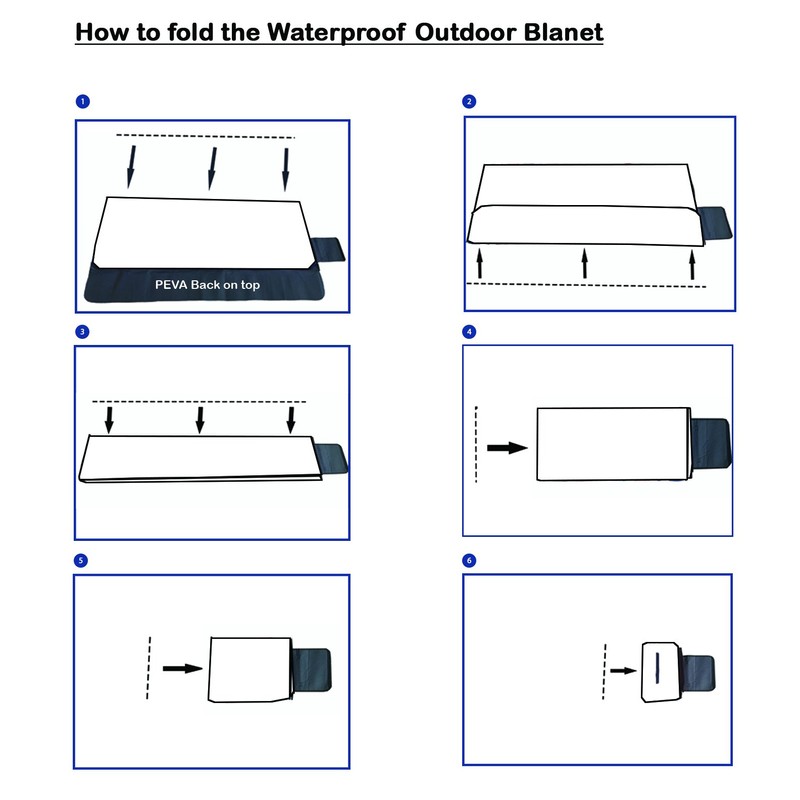 How to fold the Waterproof Outdoor Blanet

1

PEVA Back on top

2

3

4

5

6