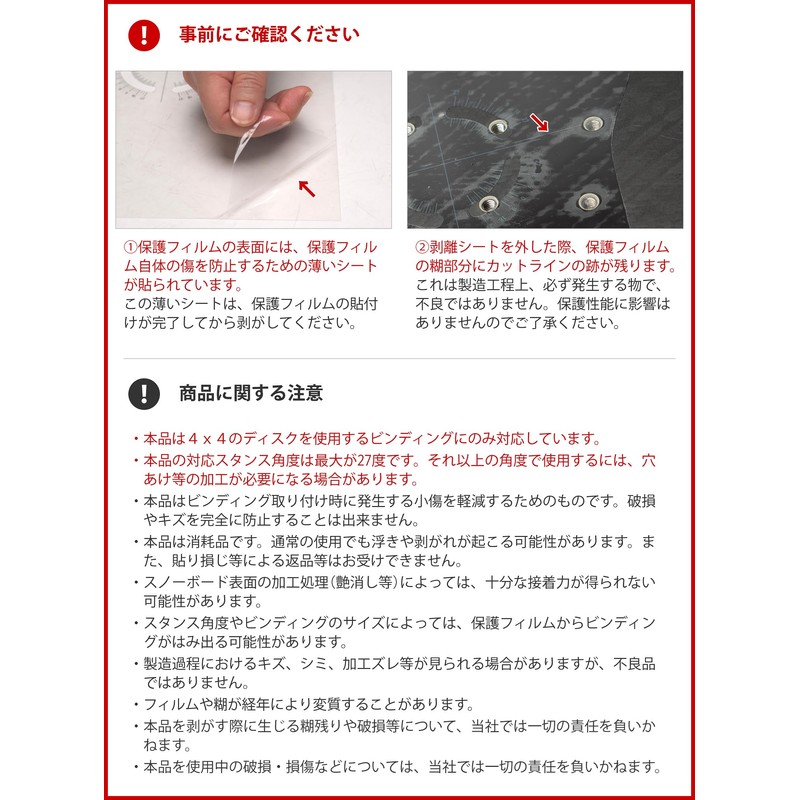 事前にご確認ください

①保護フィルムの表面には、保護フィルム自体の傷を防止するための薄いシートが貼られています。
この薄いシートは、保護フィルムの貼付けが完了してから剥がしてください。

②剥離シートを外した際、保護フィルムの糊部分にカットラインの跡が残ります。
これは製造工程上、必ず発生する物で、不良ではありません。保護性能に影響はありませんのでご了承ください。

商品に関する注意

・本品は４ｘ４のディスクを使用するビンディングにのみ対応しています。
・本品の対応スタンス角度は最大が27度です。それ以上の角度で使用するには、穴あけ等の加工が必要になる場合があります。
・本品はビンディング取り付け時に発生する小傷を軽減するためのものです。破損やキズを完全に防止することは出来ません。
・本品は消耗品です。通常の使用でも浮きや剥がれが起こる可能性があります。また、貼り損じ等による返品等はお受けできません。
・スノーボード表面の加工処理(艶消し等)によっては、十分な接着力が得られない可能性があります。
・スタンス角度やビンディングのサイズによっては、保護フィルムからビンディングがはみ出る可能性があります。
・製造過程におけるキズ、シミ、加工ズレ等が見られる場合がありますが、不良品ではありません。
・フィルムや糊が経年により変質することがあります。
・本品を剥がす際に生じる糊残りや破損等について、当社では一切の責任を負いかねます。
・本品を使用中の破損・損傷などについては、当社では一切の責任を負いかねます。