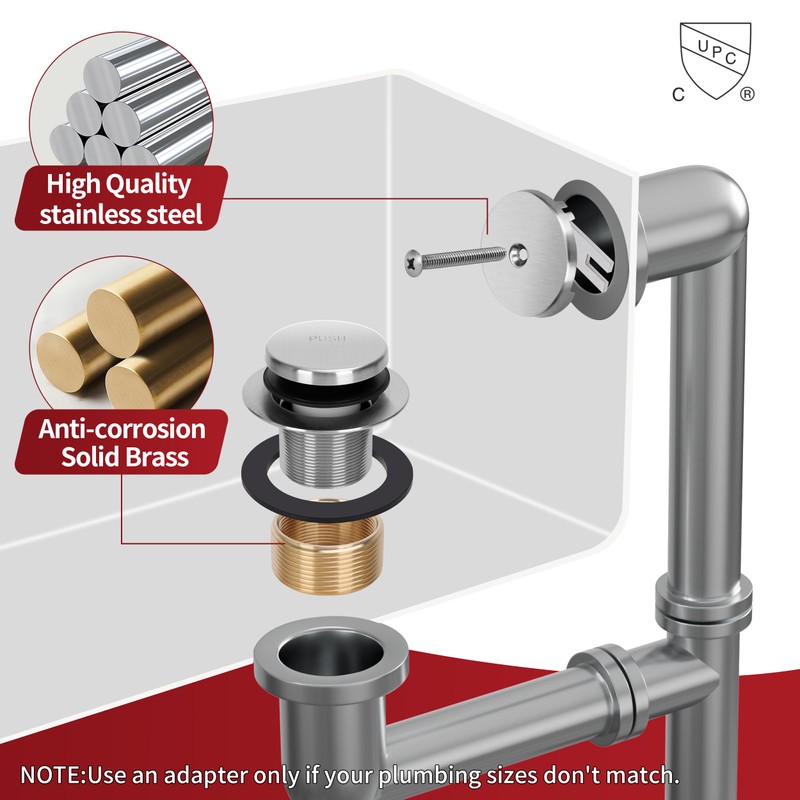 UPC
C ®

High Quality stainless steel

PUSH

Anti-corrosion Solid Brass

NOTE:Use an adapter only if your plumbing sizes don't match.