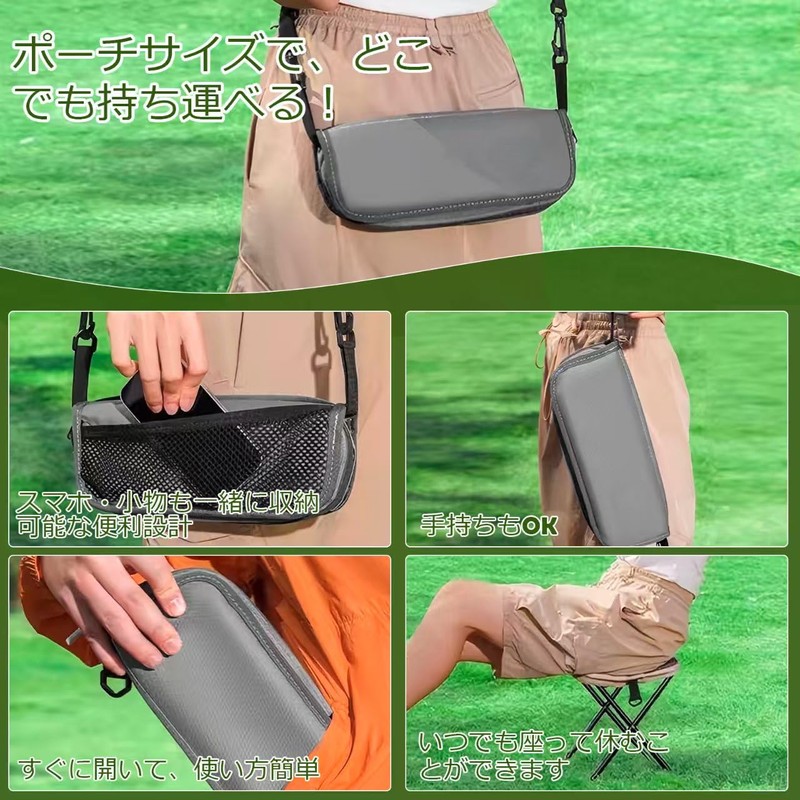 ポーチサイズで、どこでも持ち運べる！

スマホ・小物も一緒に収納可能な便利設計

手持ちもOK

すぐに開いて、使い方簡単

いつでも座って休むことができます