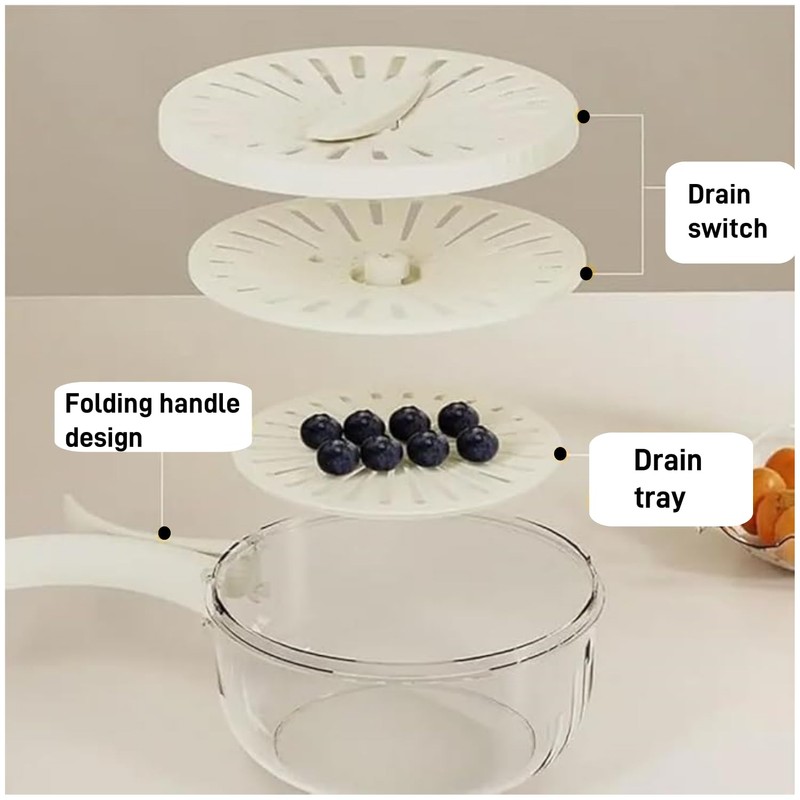 Drain switch

Folding handle design

Drain tray