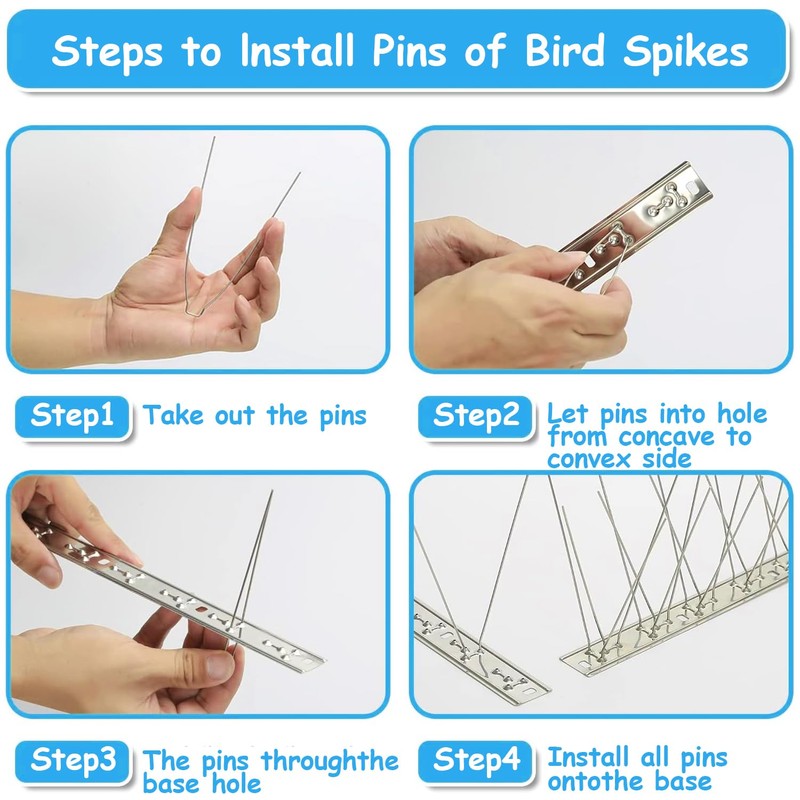 Steps to Install Pins of Bird Spikes

Step1 Take out the pins

Step2 Let pins into hole from concave to convex side

Step3 The pins throughthe base hole

Step4 Install all pins ontothe base