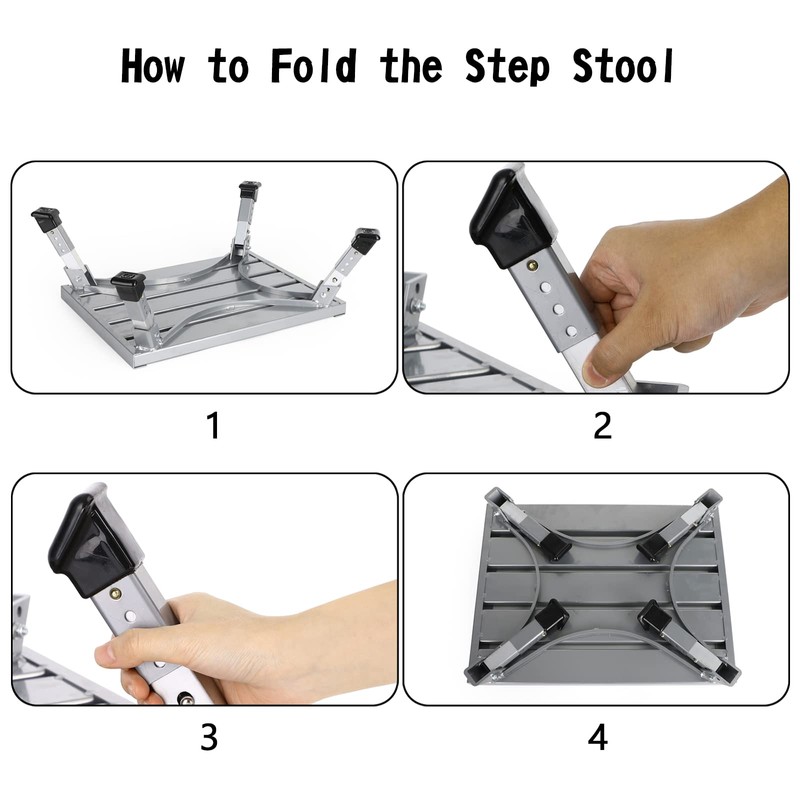 How to Fold the Step Stool

1

2

3

4