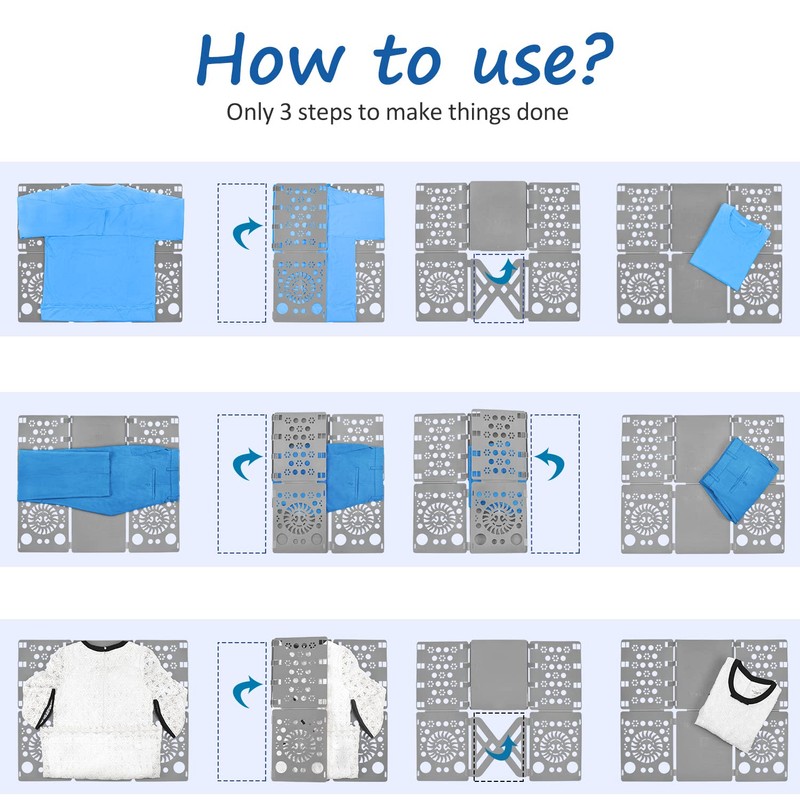 How to use?

Only 3 steps to make things done