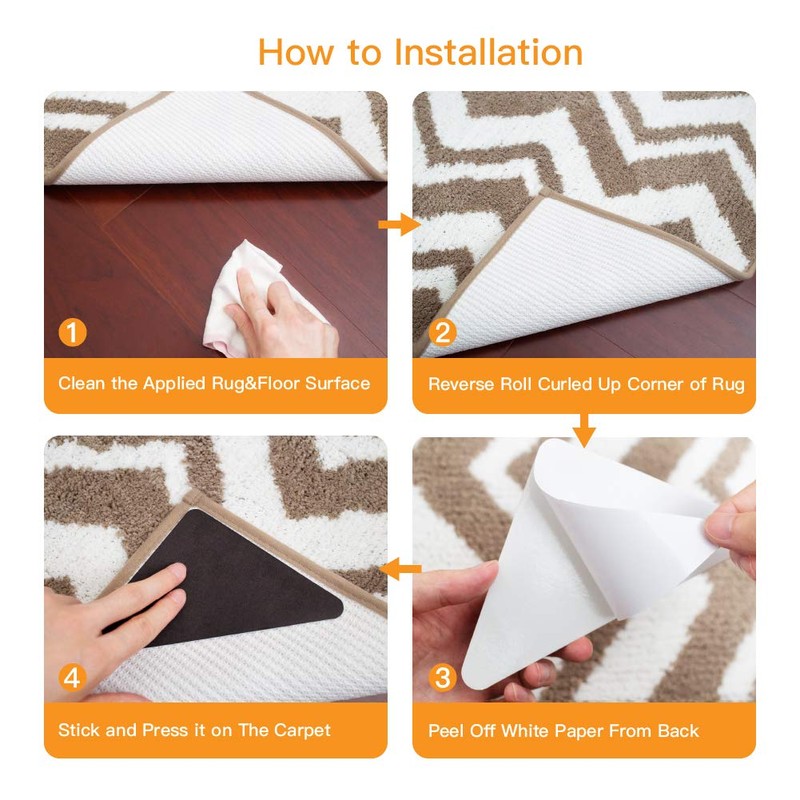 How to Installation

1

Clean the Applied Rug&Floor Surface

2

Reverse Roll Curled Up Corner of Rug

3

Peel Off White Paper From Back

4

Stick and Press it on The Carpet