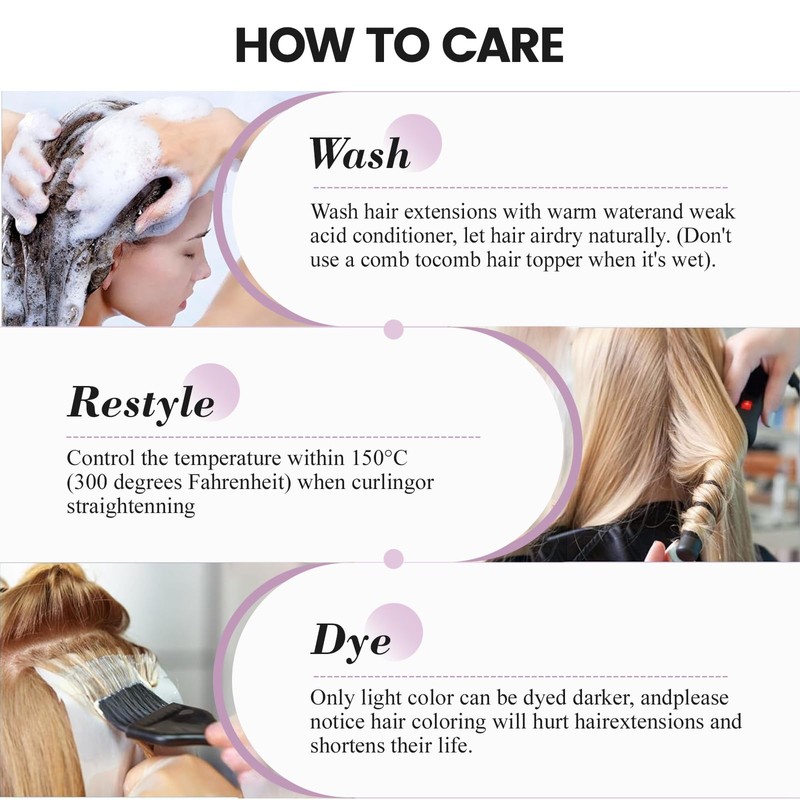 HOW TO CARE

Wash

Wash hair extensions with warm waterand weak acid conditioner, let hair airdry naturally. (Don't use a comb tocomb hair topper when it's wet).

Restyle

Control the temperature within 150°C (300 degrees Fahrenheit) when curlingor straightenning

Dye

Only light color can be dyed darker, andplease notice hair coloring will hurt hairextensions and shortens their life.