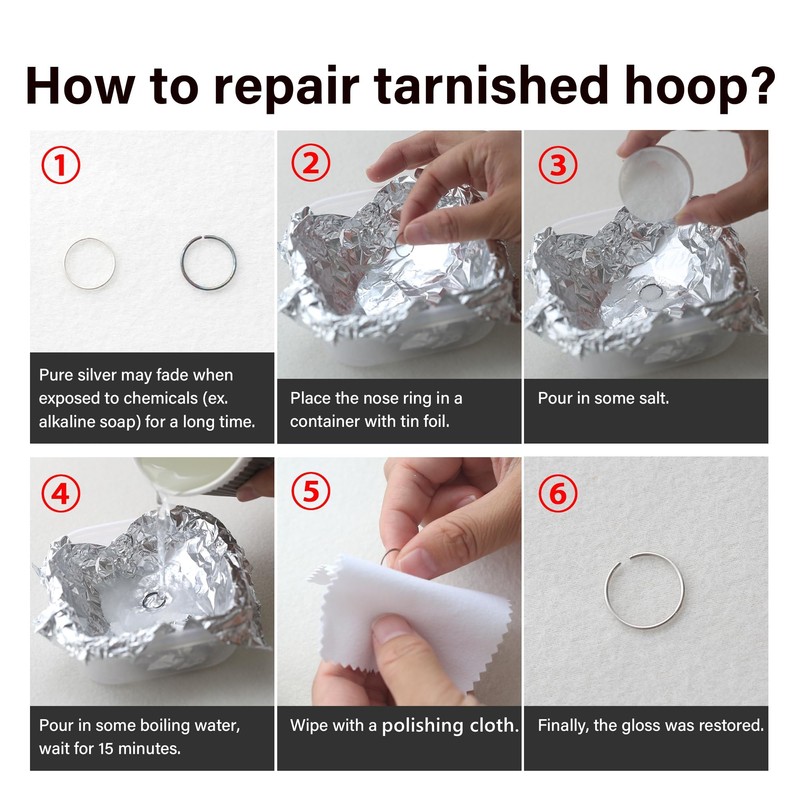 How to repair tarnished hoop?

①

Pure silver may fade when exposed to chemicals (ex. alkaline soap) for a long time.

②

Place the nose ring in a container with tin foil.

③

Pour in some salt.

④

Pour in some boiling water, wait for 15 minutes.

⑤

Wipe with a polishing cloth.

⑥

Finally, the gloss was restored.