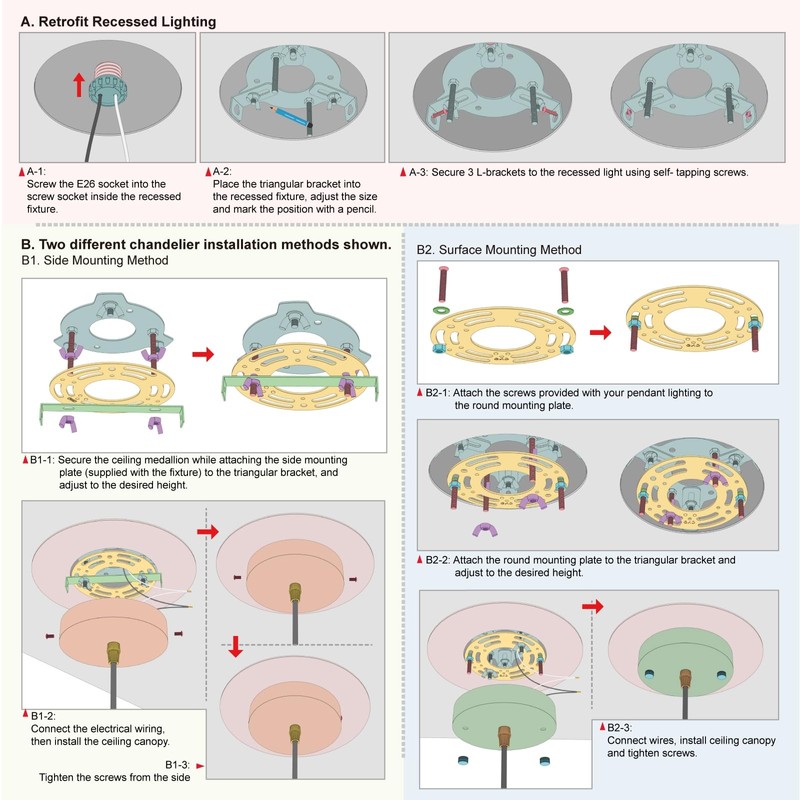 A. Retrofit Recessed Lighting

A-1:
Screw the E26 socket into the screw socket inside the recessed fixture.

A-2:
Place the triangular bracket into the recessed fixture, adjust the size and mark the position with a pencil.

A-3: Secure 3 L-brackets to the recessed light using self- tapping screws.

B. Two different chandelier installation methods shown.
B1. Side Mounting Method

B1-1: Secure the ceiling medallion while attaching the side mounting plate (supplied with the fixture) to the triangular bracket, and adjust to the desired height.

B1-2:
Connect the electrical wiring, then install the ceiling canopy.

B1-3:
Tighten the screws from the side

B2. Surface Mounting Method

B2-1: Attach the screws provided with your pendant lighting to the round mounting plate.

B2-2: Attach the round mounting plate to the triangular bracket and adjust to the desired height.

B2-3:
Connect wires, install ceiling canopy and tighten screws.