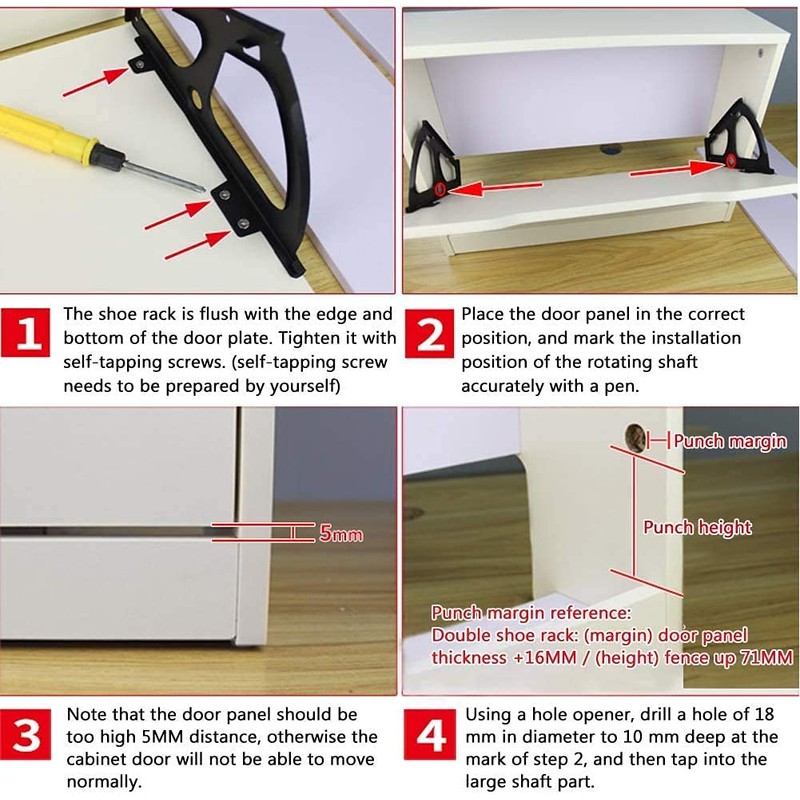 1 The shoe rack is flush with the edge and bottom of the door plate. Tighten it with self-tapping screws. (self-tapping screw needs to be prepared by yourself)

2 Place the door panel in the correct position, and mark the installation position of the rotating shaft accurately with a pen.

5mm

Punch margin

Punch height

Punch margin reference:
Double shoe rack: (margin) door panel thickness +16MM / (height) fence up 71MM

3 Note that the door panel should be too high 5MM distance, otherwise the cabinet door will not be able to move normally.

4 Using a hole opener, drill a hole of 18 mm in diameter to 10 mm deep at the mark of step 2, and then tap into the large shaft part.