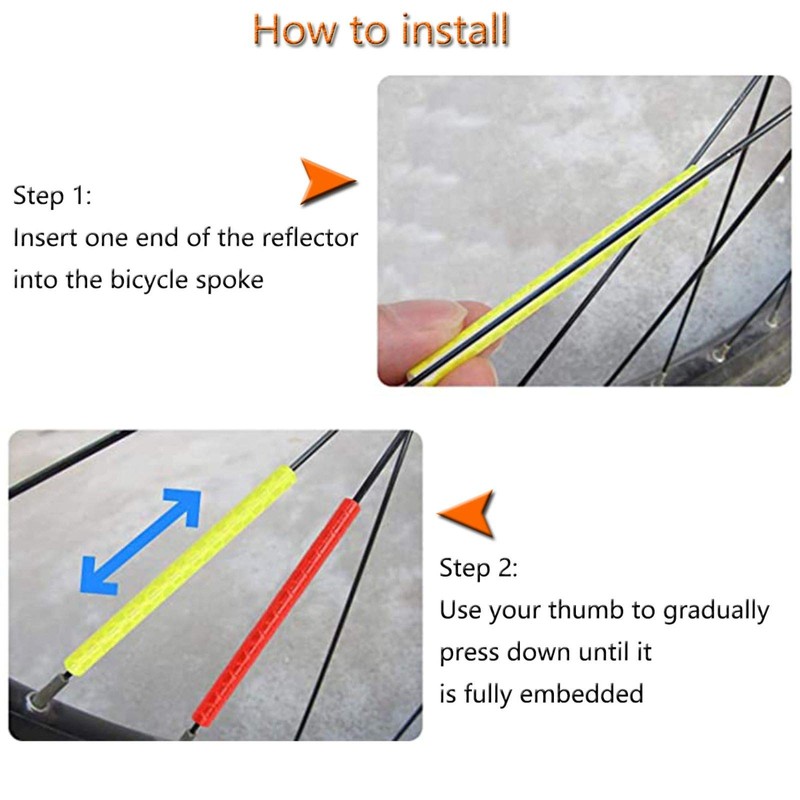 How to install

Step 1:
Insert one end of the reflector into the bicycle spoke

Step 2:
Use your thumb to gradually press down until it is fully embedded