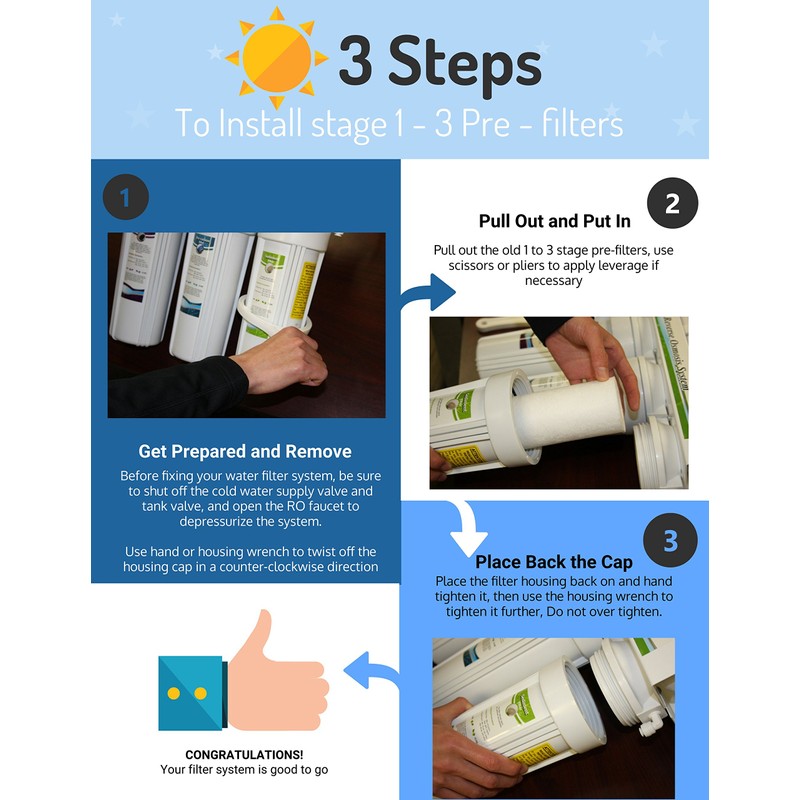 3 Steps

To Install stage 1 - 3 Pre - filters

1

Get Prepared and Remove

Before fixing your water filter system, be sure to shut off the cold water supply valve and tank valve, and open the RO faucet to depressurize the system.

Use hand or housing wrench to twist off the housing cap in a counter-clockwise direction

2

Pull Out and Put In

Pull out the old 1 to 3 stage pre-filters, use scissors or pliers to apply leverage if necessary

Reverse Osmosis System

3

Place Back the Cap

Place the filter housing back on and hand tighten it, then use the housing wrench to tighten it further, Do not over tighten.

CONGRATULATIONS!
Your filter system is good to go