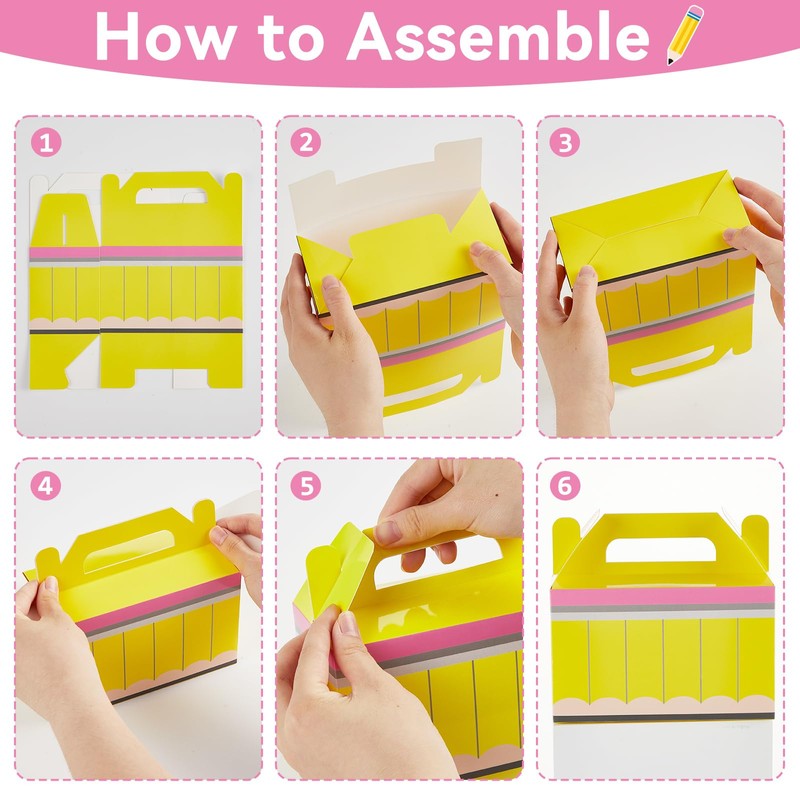 How to Assemble

1

2

3

4

5

6