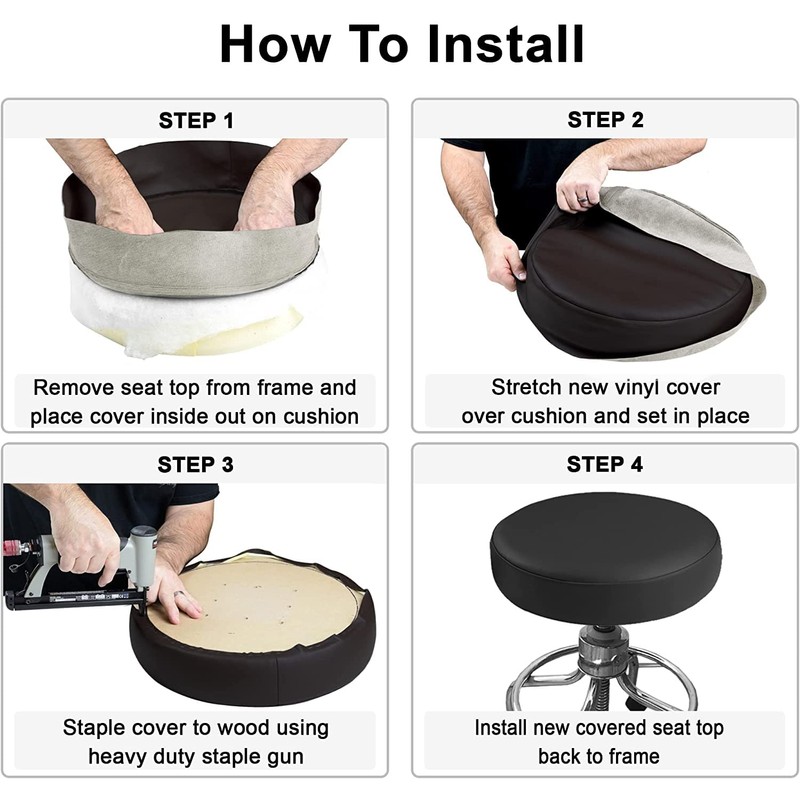 How To Install

STEP 1

Remove seat top from frame and place cover inside out on cushion

STEP 2

Stretch new vinyl cover over cushion and set in place

STEP 3

Staple cover to wood using heavy duty staple gun

STEP 4

Install new covered seat top back to frame