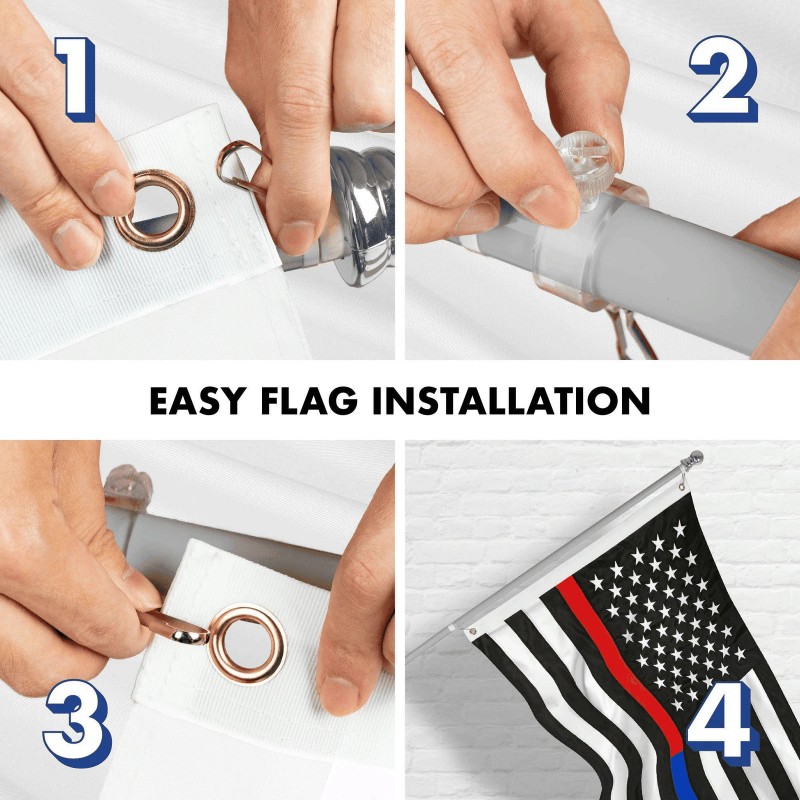 1

2

EASY FLAG INSTALLATION

3

4