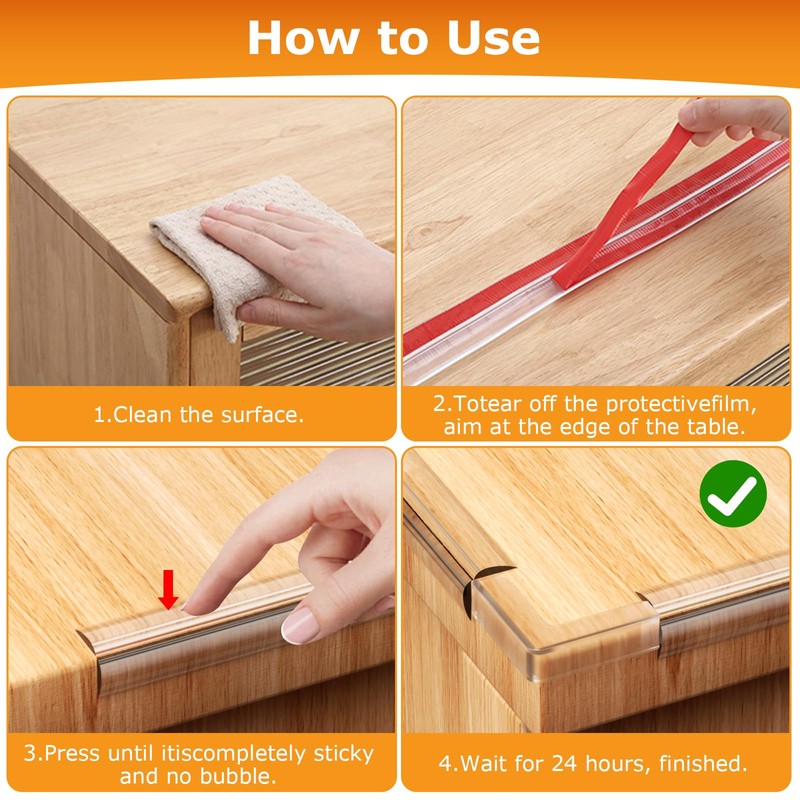 How to Use

1.Clean the surface.

2.Totear off the protectivefilm, aim at the edge of the table.

3.Press until itiscompletely sticky and no bubble.

4.Wait for 24 hours, finished.