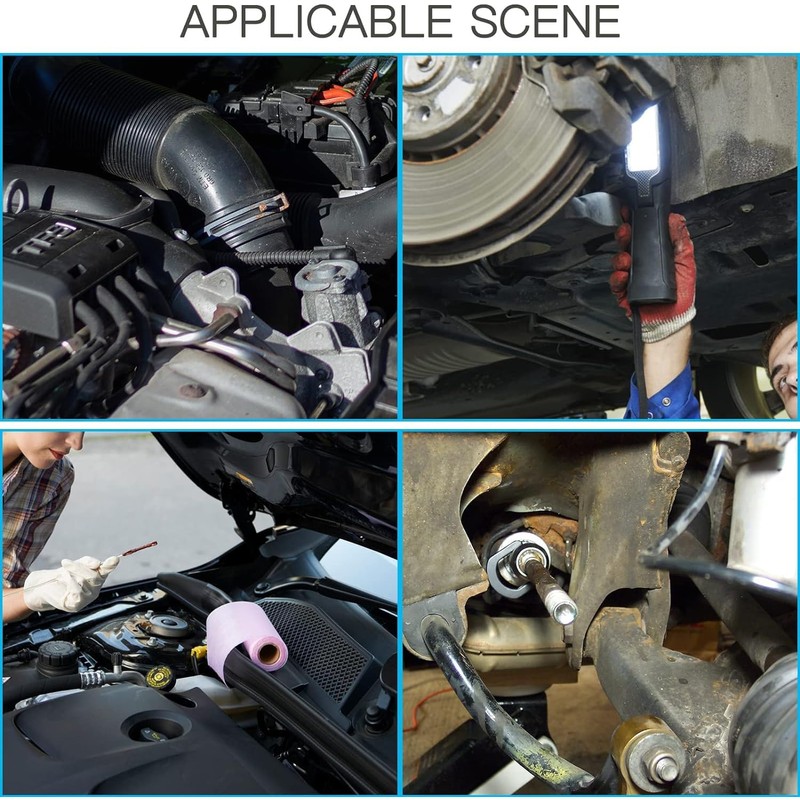 APPLICABLE SCENE