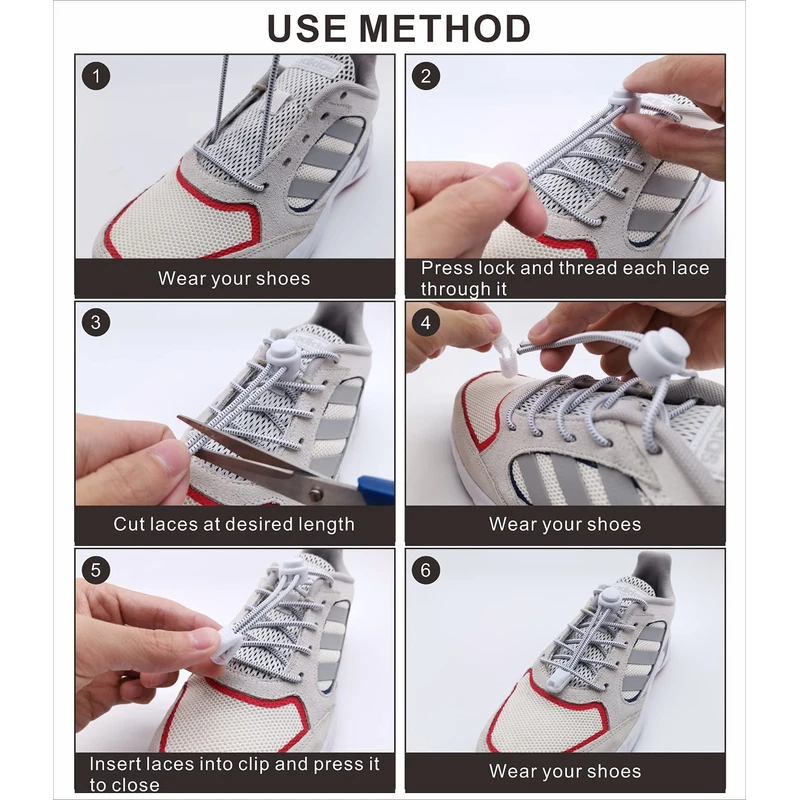 USE METHOD

1

Wear your shoes

2

Press lock and thread each lace through it

3

Cut laces at desired length

4

Wear your shoes

5

Insert laces into clip and press it to close

6

Wear your shoes