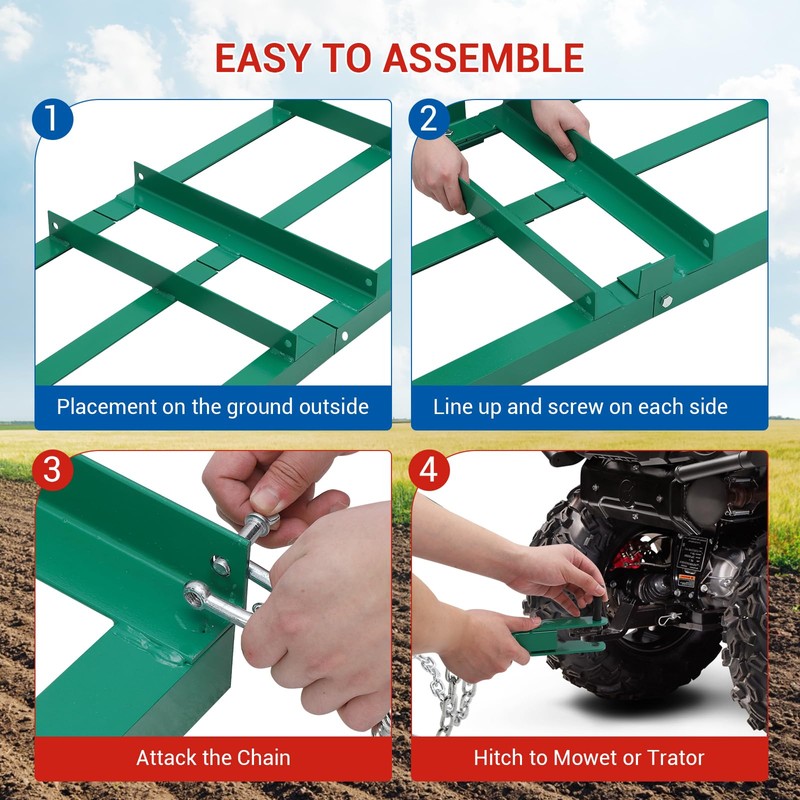 EASY TO ASSEMBLE

1

Placement on the ground outside

2

Line up and screw on each side

3

Attack the Chain

4

Hitch to Mowet or Trator