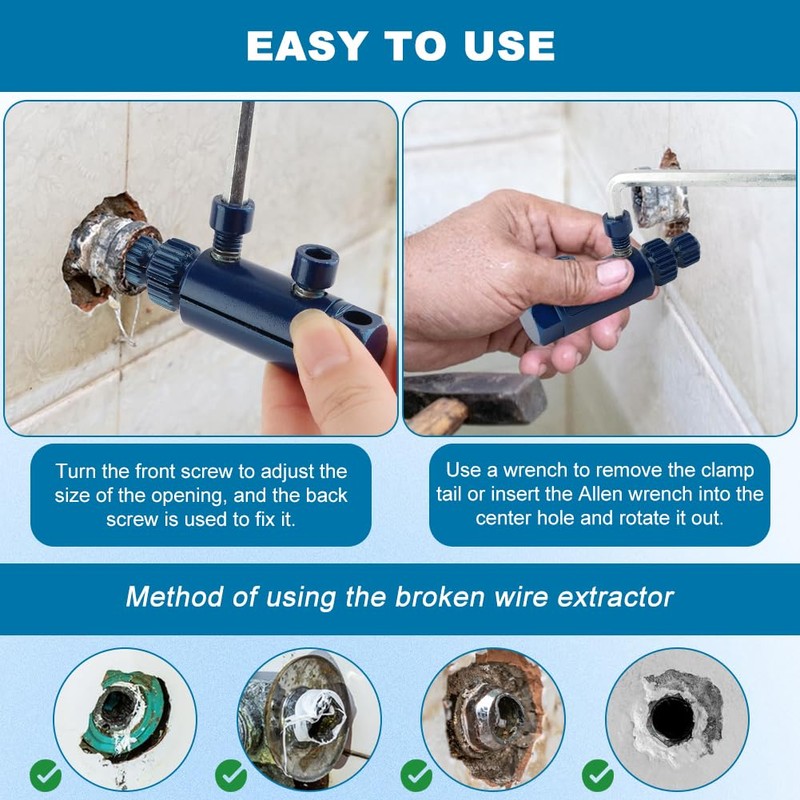 EASY TO USE

Turn the front screw to adjust the size of the opening, and the back screw is used to fix it.

Use a wrench to remove the clamp tail or insert the Allen wrench into the center hole and rotate it out.

Method of using the broken wire extractor