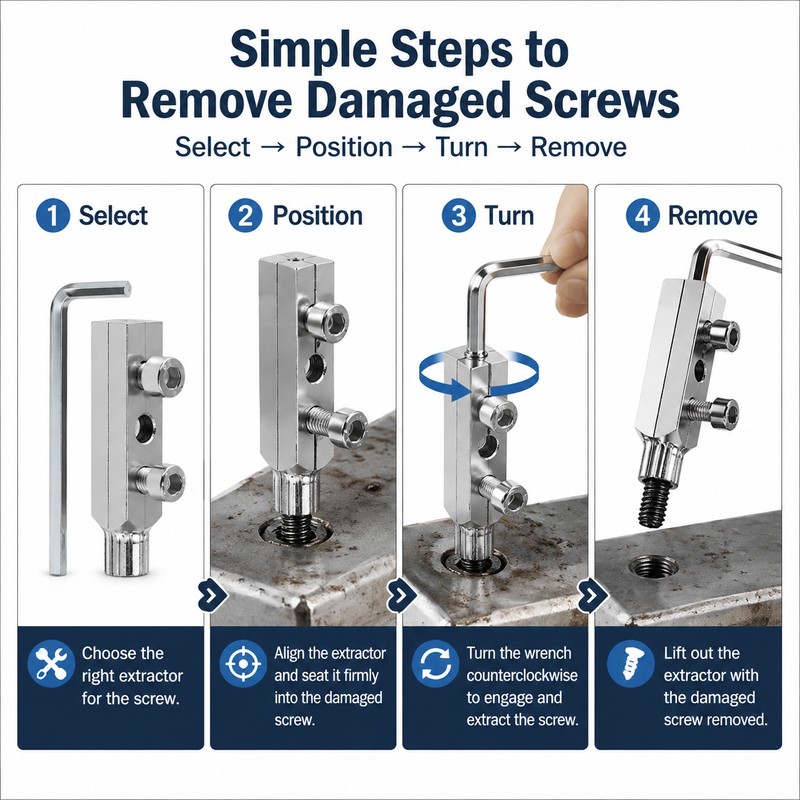 Simple Steps to Remove Damaged Screws

Select → Position → Turn → Remove

1 Select

Choose the right extractor for the screw.

2 Position

Align the extractor and seat it firmly into the damaged screw.

3 Turn

Turn the wrench counterclockwise to engage and extract the screw.

4 Remove

Lift out the extractor with the damaged screw removed.