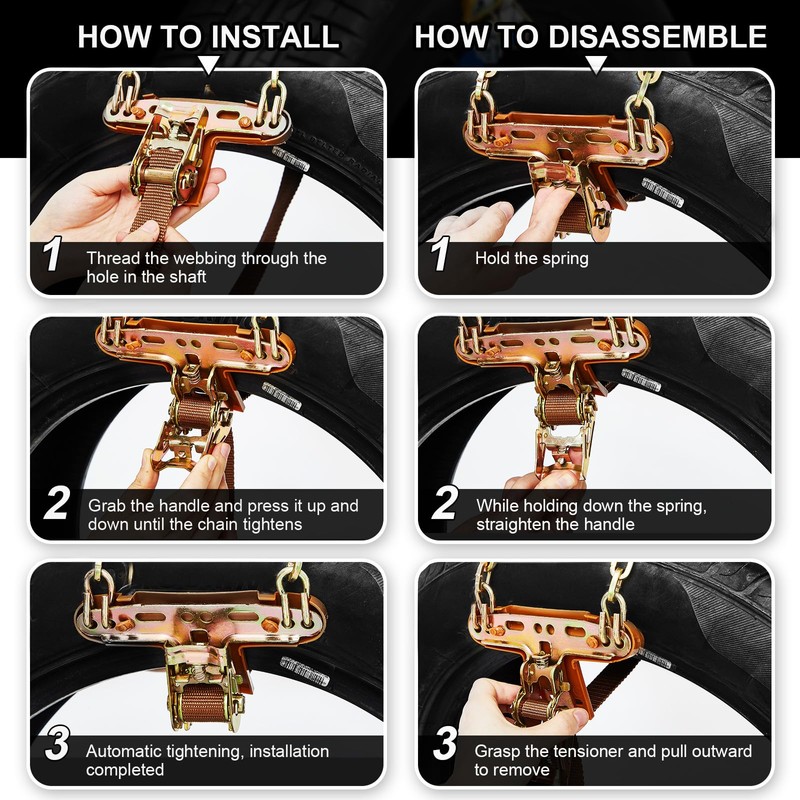 HOW TO INSTALL

1 Thread the webbing through the hole in the shaft

2 Grab the handle and press it up and down until the chain tightens

3 Automatic tightening, installation completed

HOW TO DISASSEMBLE

1 Hold the spring

2 While holding down the spring, straighten the handle

3 Grasp the tensioner and pull outward to remove