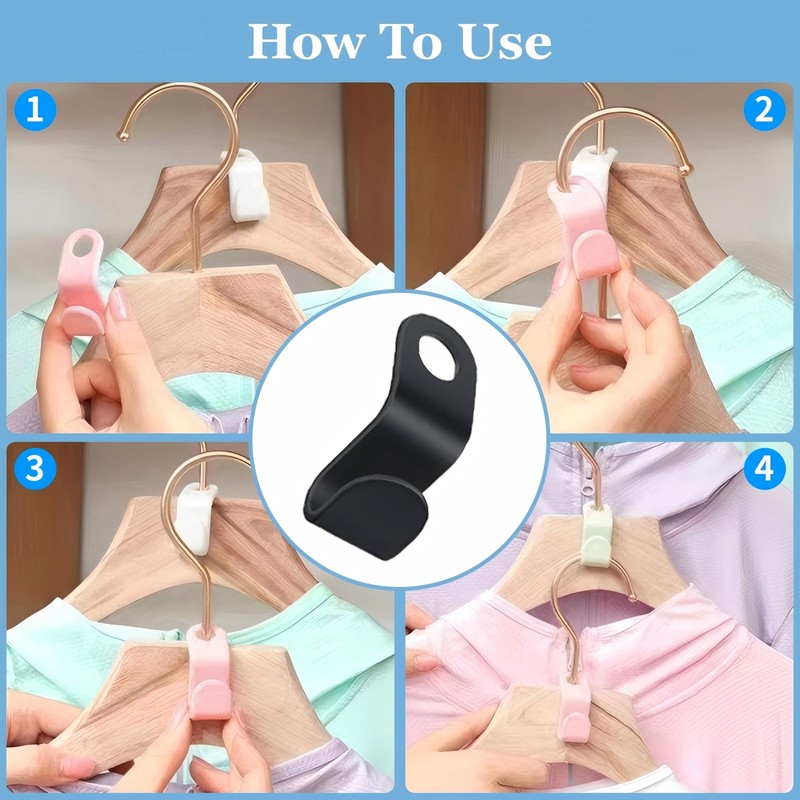 How To Use

1

2

3

4