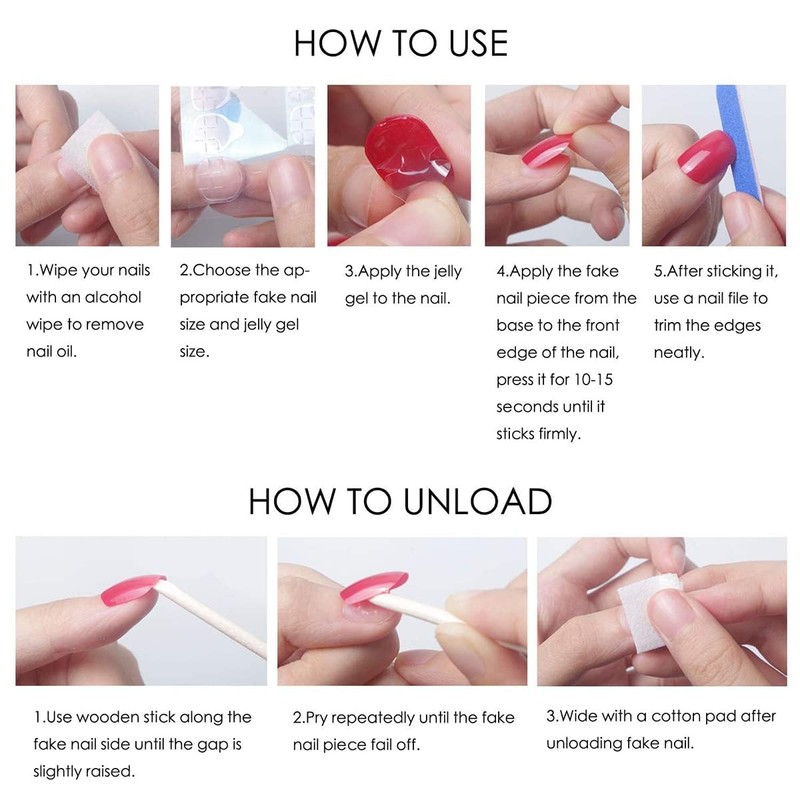 HOW TO USE

1.Wipe your nails with an alcohol wipe to remove nail oil.

2.Choose the appropriate fake nail size and jelly gel size.

3.Apply the jelly gel to the nail.

4.Apply the fake nail piece from the base to the front edge of the nail, press it for 10-15 seconds until it sticks firmly.

5.After sticking it, use a nail file to trim the edges neatly.

HOW TO UNLOAD

1.Use wooden stick along the fake nail side until the gap is slightly raised.

2.Pry repeatedly until the fake nail piece fail off.

3.Wide with a cotton pad after unloading fake nail.