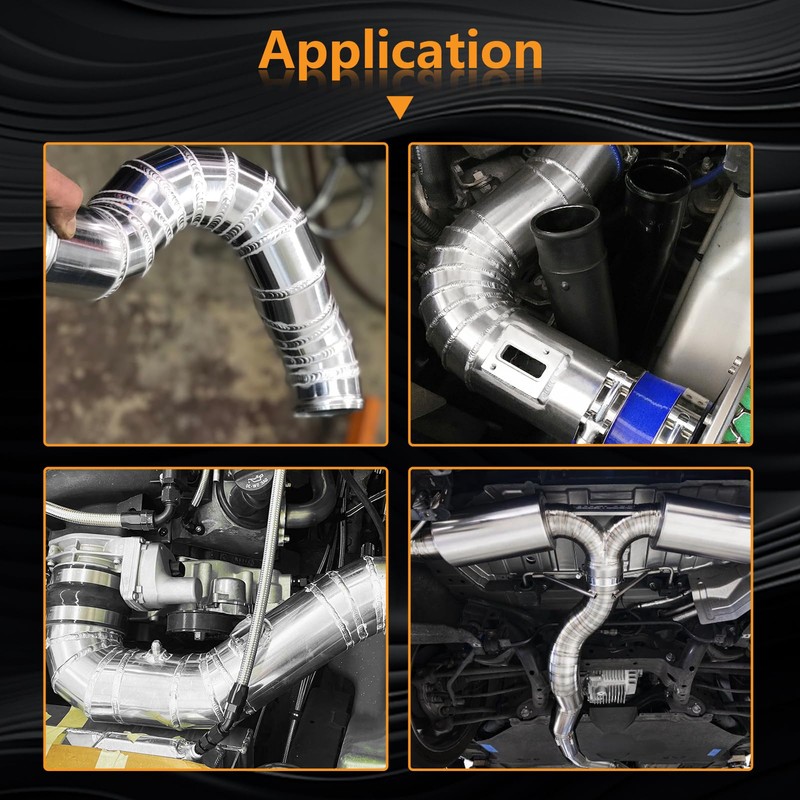 Application