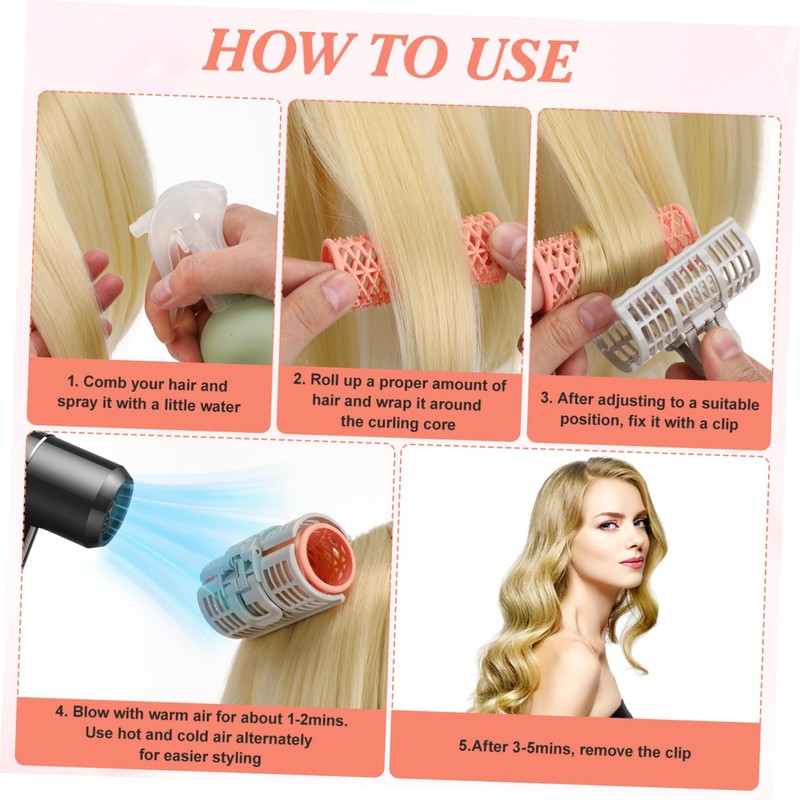 HOW TO USE

1. Comb your hair and spray it with a little water

2. Roll up a proper amount of hair and wrap it around the curling core

3. After adjusting to a suitable position, fix it with a clip

4. Blow with warm air for about 1-2mins. Use hot and cold air alternately for easier styling

5.After 3-5mins, remove the clip