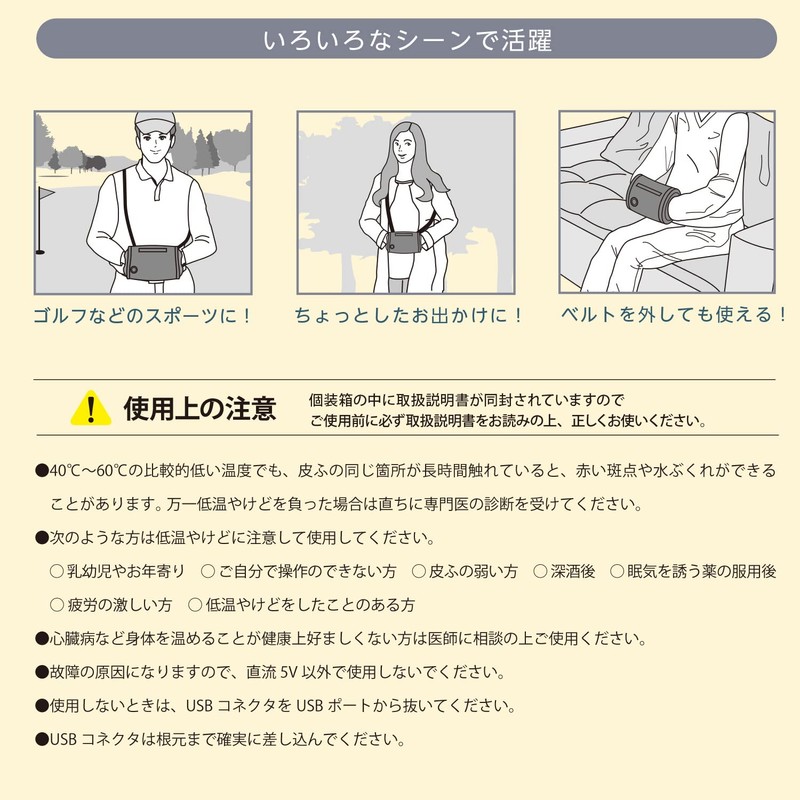 いろいろなシーンで活躍

ゴルフなどのスポーツに！

ちょっとしたお出かけに！

ベルトを外しても使える！

使用上の注意

個装箱の中に取扱説明書が同封されていますので
ご使用前に必ず取扱説明書をお読みの上、正しくお使いください。

●40℃～60℃の比較的低い温度でも、皮ふの同じ箇所が長時間触れていると、赤い斑点や水ぶくれができることがあります。万一低温やけどを負った場合は直ちに専門医の診断を受けてください。

●次のような方は低温やけどに注意して使用してください。
○乳幼児やお年寄り　○ご自分で操作のできない方　○皮ふの弱い方　○深酒後　○眠気を誘う薬の服用後
○疲労の激しい方　○低温やけどをしたことのある方

●心臓病など身体を温めることが健康上好ましくない方は医師に相談の上ご使用ください。

●故障の原因になりますので、直流 5V 以外で使用しないでください。

●使用しないときは、USB コネクタを USB ポートから抜いてください。

●USB コネクタは根元まで確実に差し込んでください。