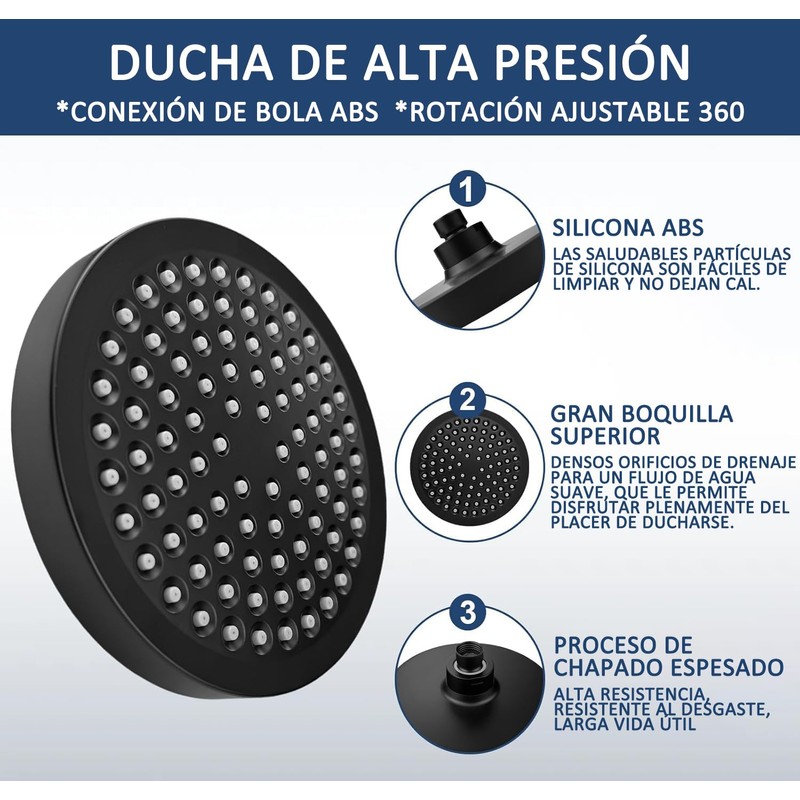 DUCHA DE ALTA PRESIÓN
*CONEXIÓN DE BOLA ABS *ROTACIÓN AJUSTABLE 360

1

SILICONA ABS
LAS SALUDABLES PARTÍCULAS DE SILICONA SON FÁCILES DE LIMPIAR Y NO DEJAN CAL.

2

GRAN BOQUILLA SUPERIOR
DENSOS ORIFICIOS DE DRENAJE PARA UN FLUJO DE AGUA SUAVE, QUE LE PERMITE DISFRUTAR PLENAMENTE DEL PLACER DE DUCHARSE.

3

PROCESO DE CHAPADO ESPESADO
ALTA RESISTENCIA, RESISTENTE AL DESGASTE, LARGA VIDA ÚTIL