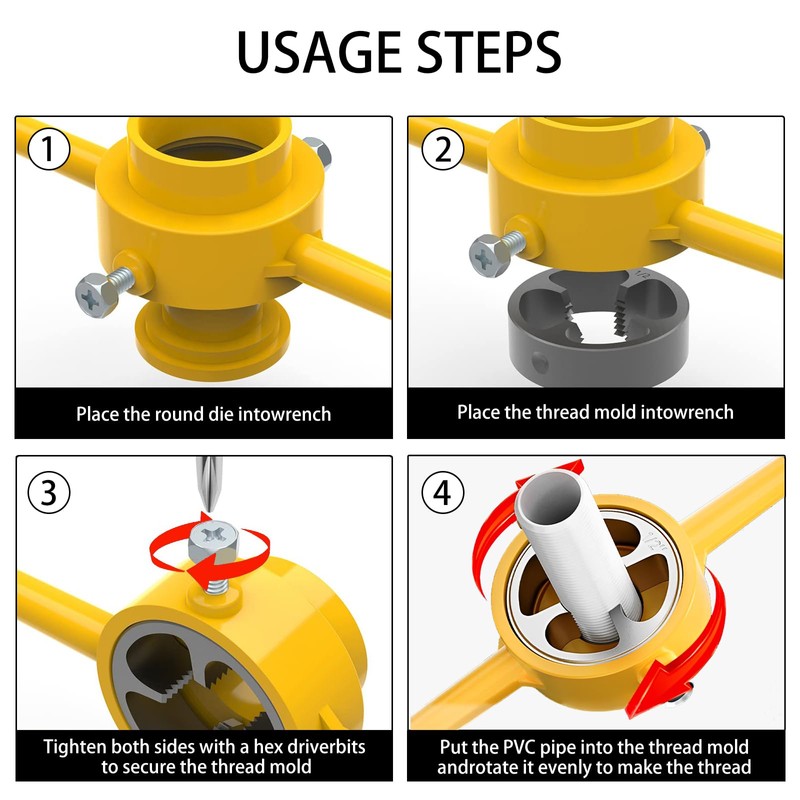 USAGE STEPS

1

Place the round die intowrench

2

Place the thread mold intowrench

3

Tighten both sides with a hex driverbits to secure the thread mold

4

Put the PVC pipe into the thread mold androtate it evenly to make the thread