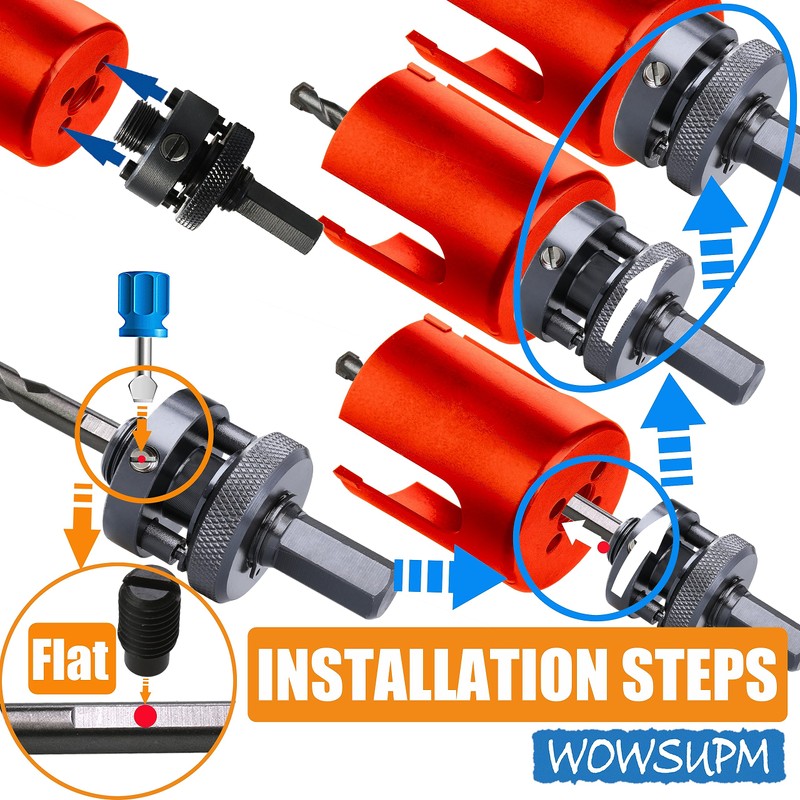 Flat

INSTALLATION STEPS

WOWSUPM