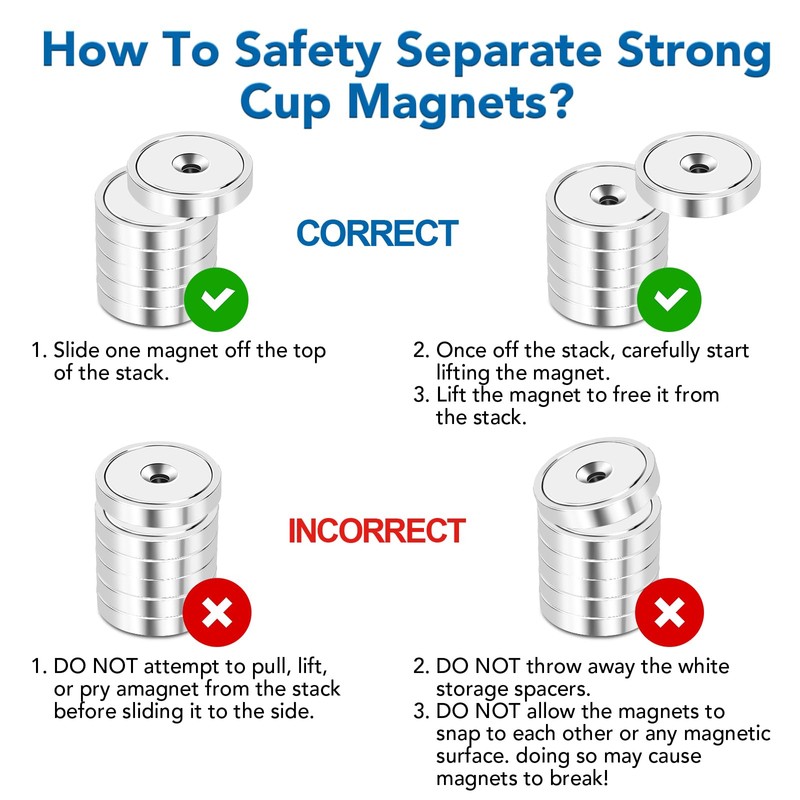 How To Safety Separate Strong Cup Magnets?

CORRECT

1. Slide one magnet off the top of the stack.

2. Once off the stack, carefully start lifting the magnet.
3. Lift the magnet to free it from the stack.

INCORRECT

1. DO NOT attempt to pull, lift, or pry amagnet from the stack before sliding it to the side.

2. DO NOT throw away the white storage spacers.
3. DO NOT allow the magnets to snap to each other or any magnetic surface. doing so may cause magnets to break!