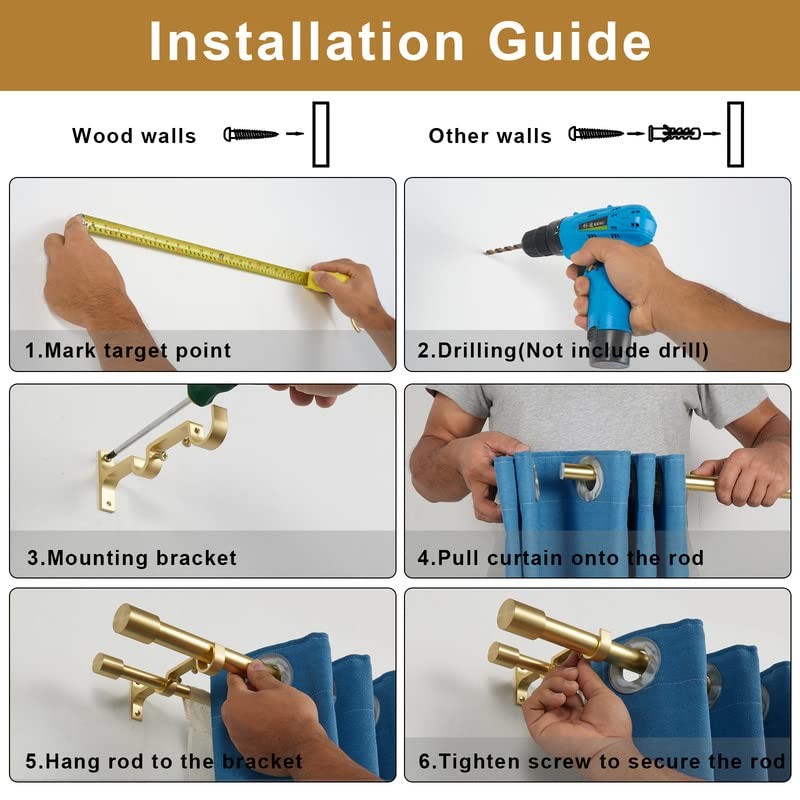 Installation Guide

Wood walls

Other walls

1.Mark target point

2.Drilling(Not include drill)

3.Mounting bracket

4.Pull curtain onto the rod

5.Hang rod to the bracket

6.Tighten screw to secure the rod