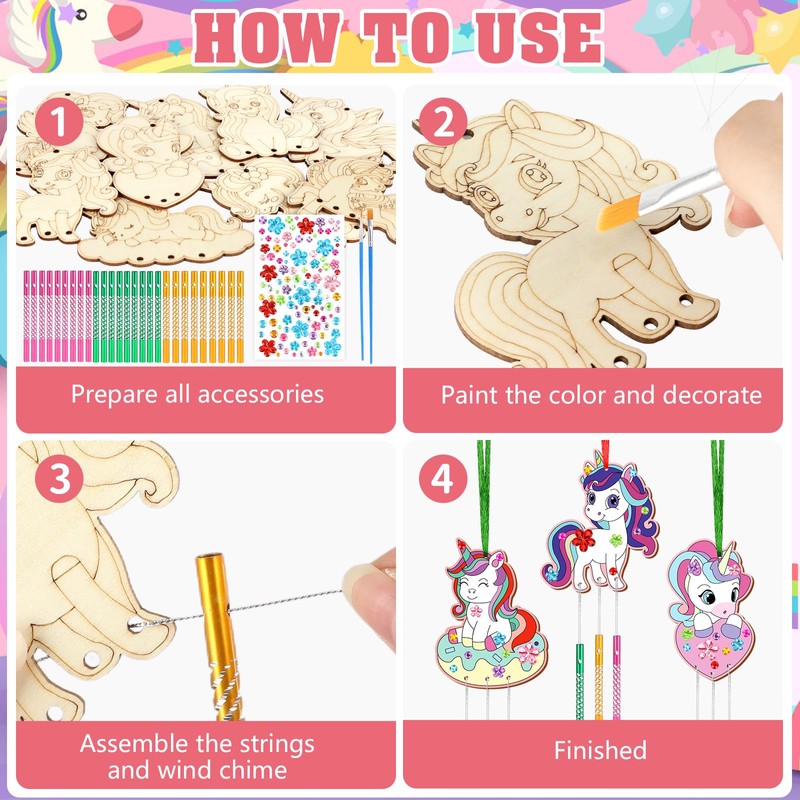 HOW TO USE

1

Prepare all accessories

2

Paint the color and decorate

3

Assemble the strings and wind chime

4

Finished