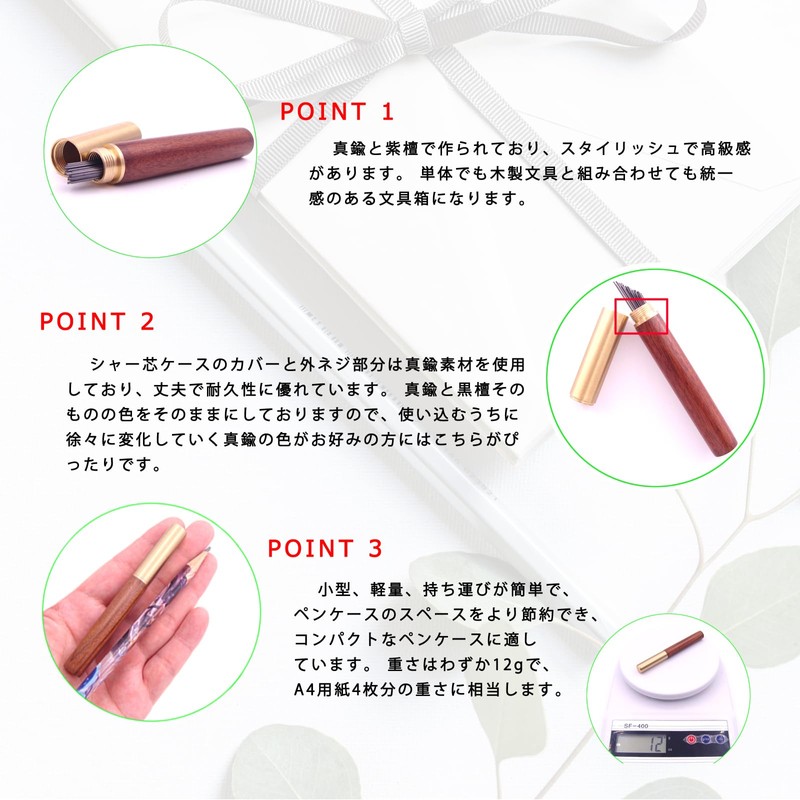 POINT 1

真鍮と紫檀で作られており、スタイリッシュで高級感があります。 単体でも木製文具と組み合わせても統一感のある文具箱になります。

POINT 2

シャー芯ケースのカバーと外ネジ部分は真鍮素材を使用しており、丈夫で耐久性に優れています。 真鍮と黒檀そのものの色をそのままにしておりますので、使い込むうちに徐々に変化していく真鍮の色がお好みの方にはこちらがぴったりです。

POINT 3

小型、軽量、持ち運びが簡単で、ペンケースのスペースをより節約でき、コンパクトなペンケースに適しています。 重さはわずか12gで、A4用紙4枚分の重さに相当します。

SF-400

12