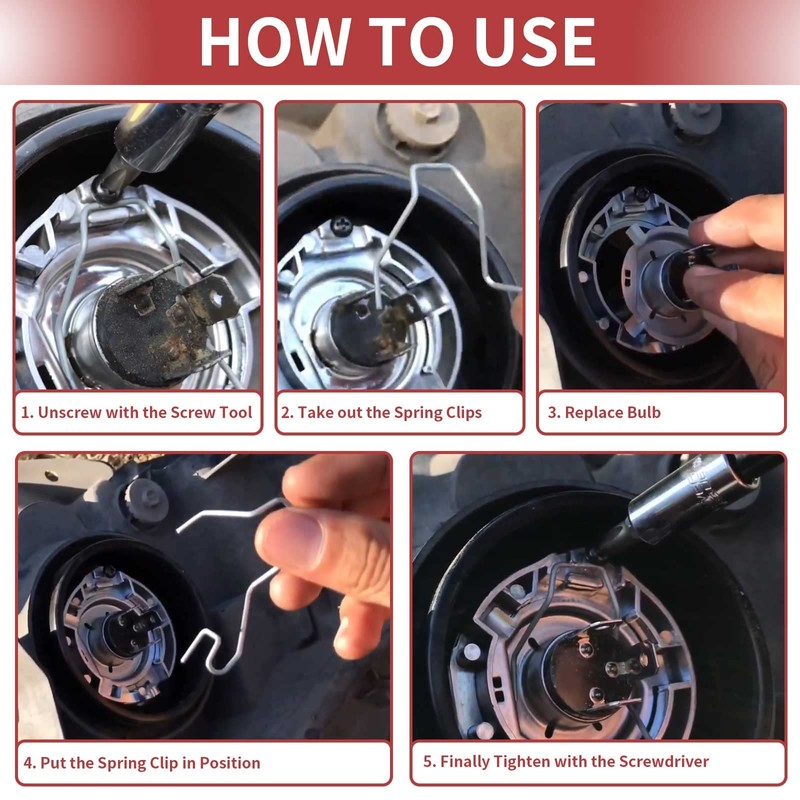 HOW TO USE

1. Unscrew with the Screw Tool

2. Take out the Spring Clips

3. Replace Bulb

4. Put the Spring Clip in Position

5. Finally Tighten with the Screwdriver