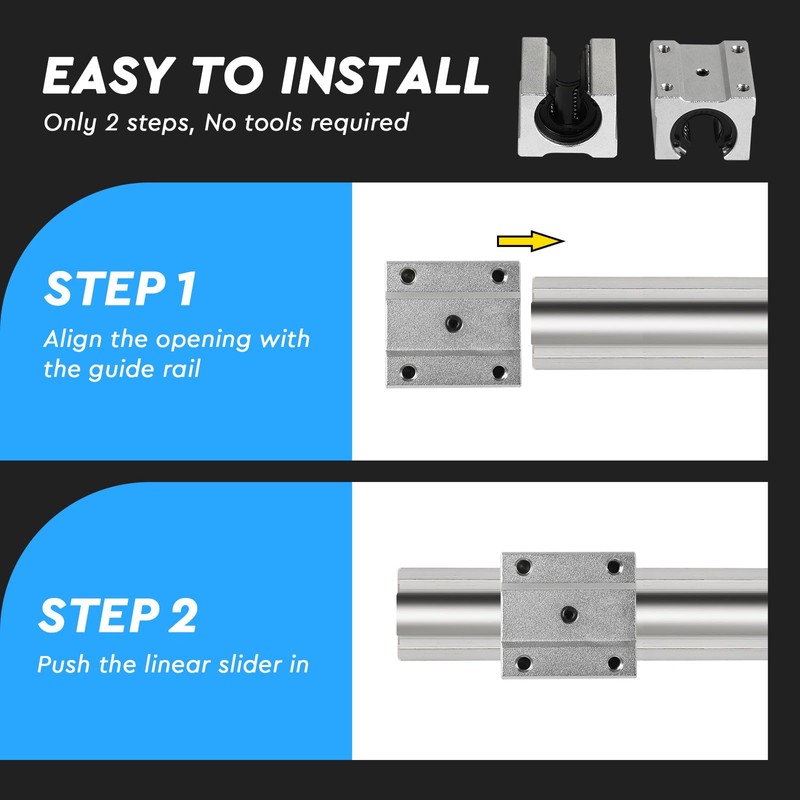 EASY TO INSTALL
Only 2 steps, No tools required

STEP 1
Align the opening with the guide rail

STEP 2
Push the linear slider in